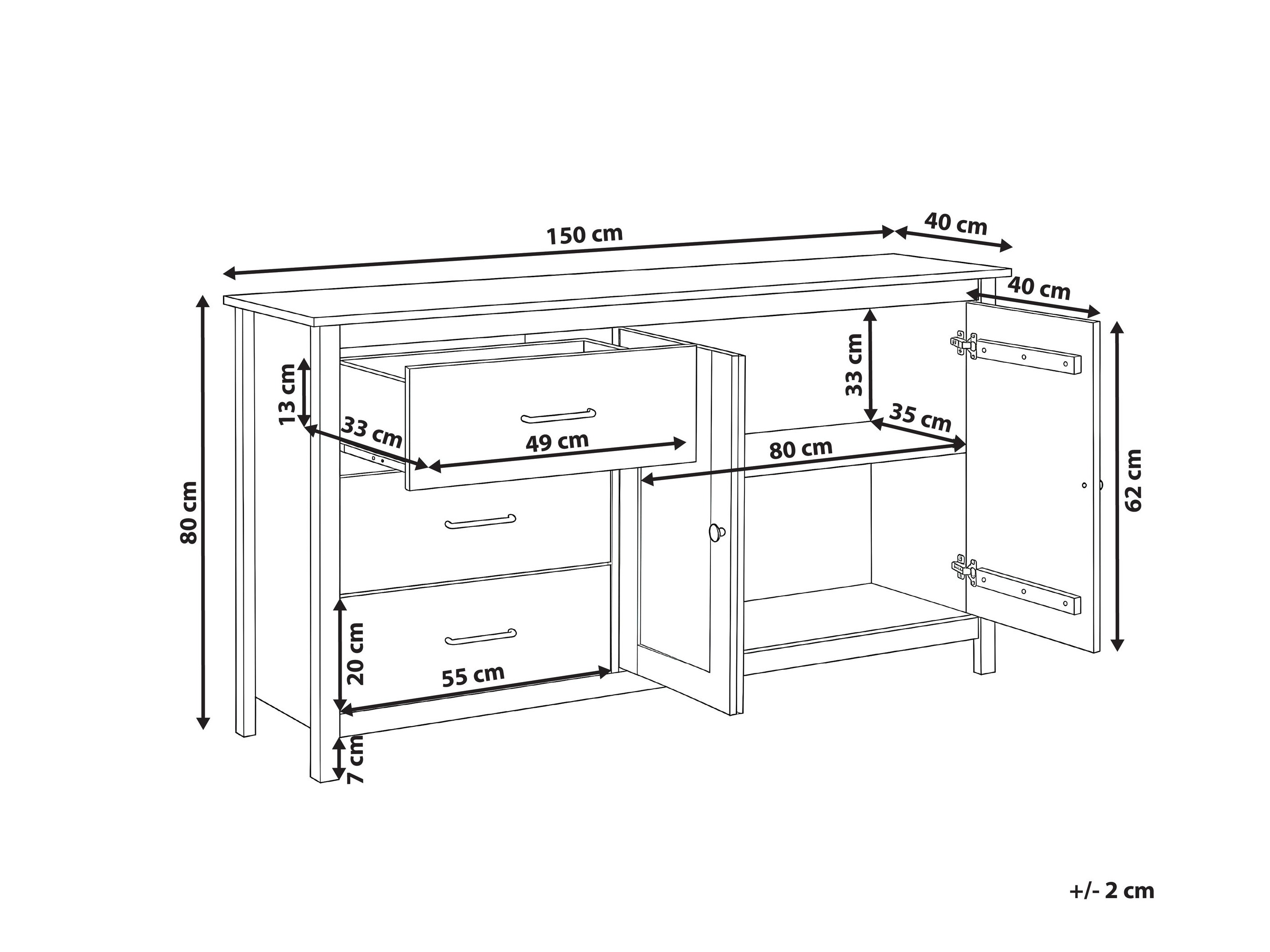 150 cm
40 cm
40 cm
80 cm
13 cm
33 cm
49 cm
33 cm
35 cm
80 cm
62 cm
20 cm
55 cm
7 cm
+/- 2 cm