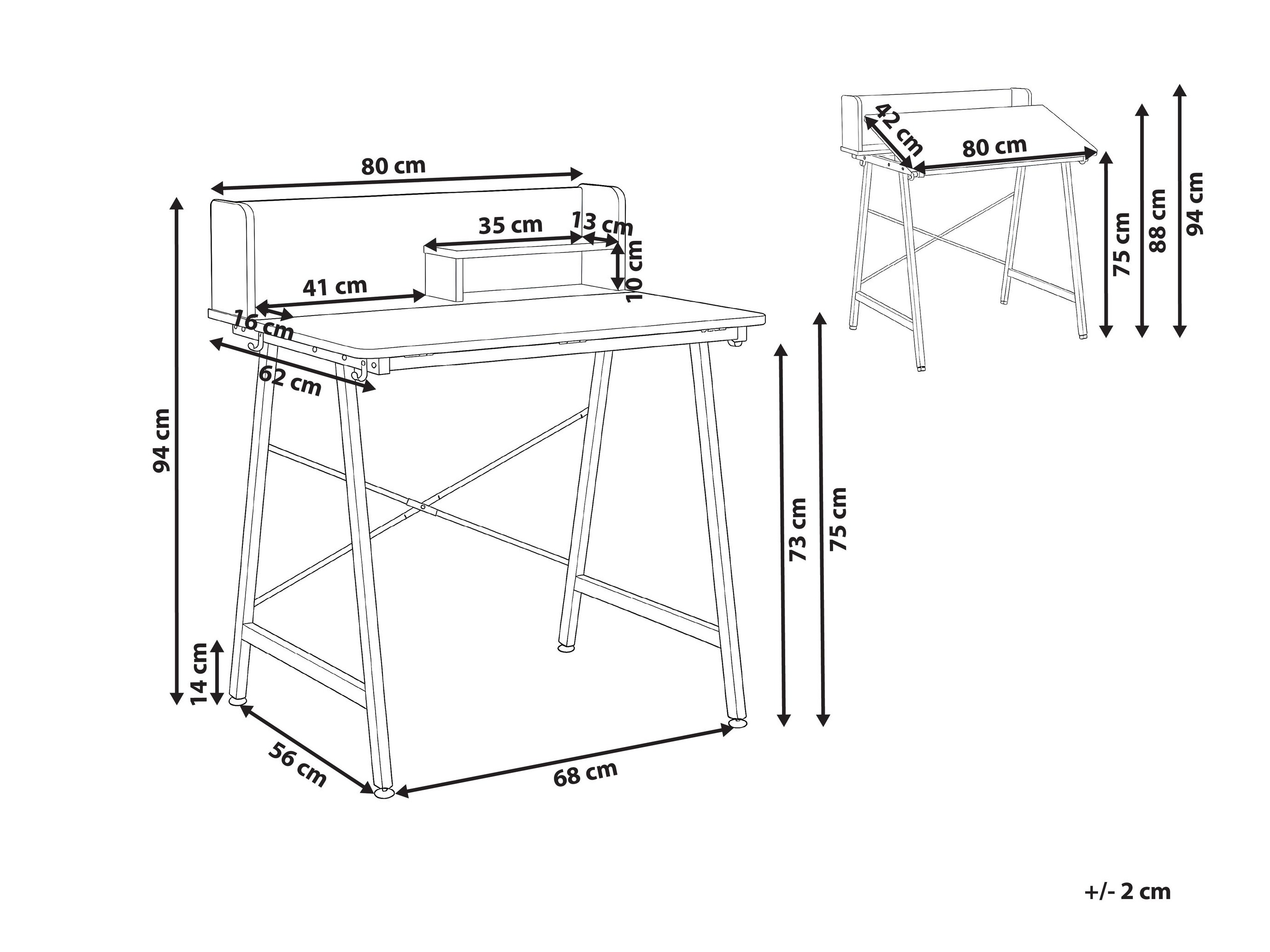 80 cm
35 cm
13 cm
10 cm
41 cm
16 cm
62 cm
94 cm
14 cm
56 cm
68 cm
73 cm
75 cm
42 cm
80 cm
75 cm
88 cm
94 cm
+/- 2 cm