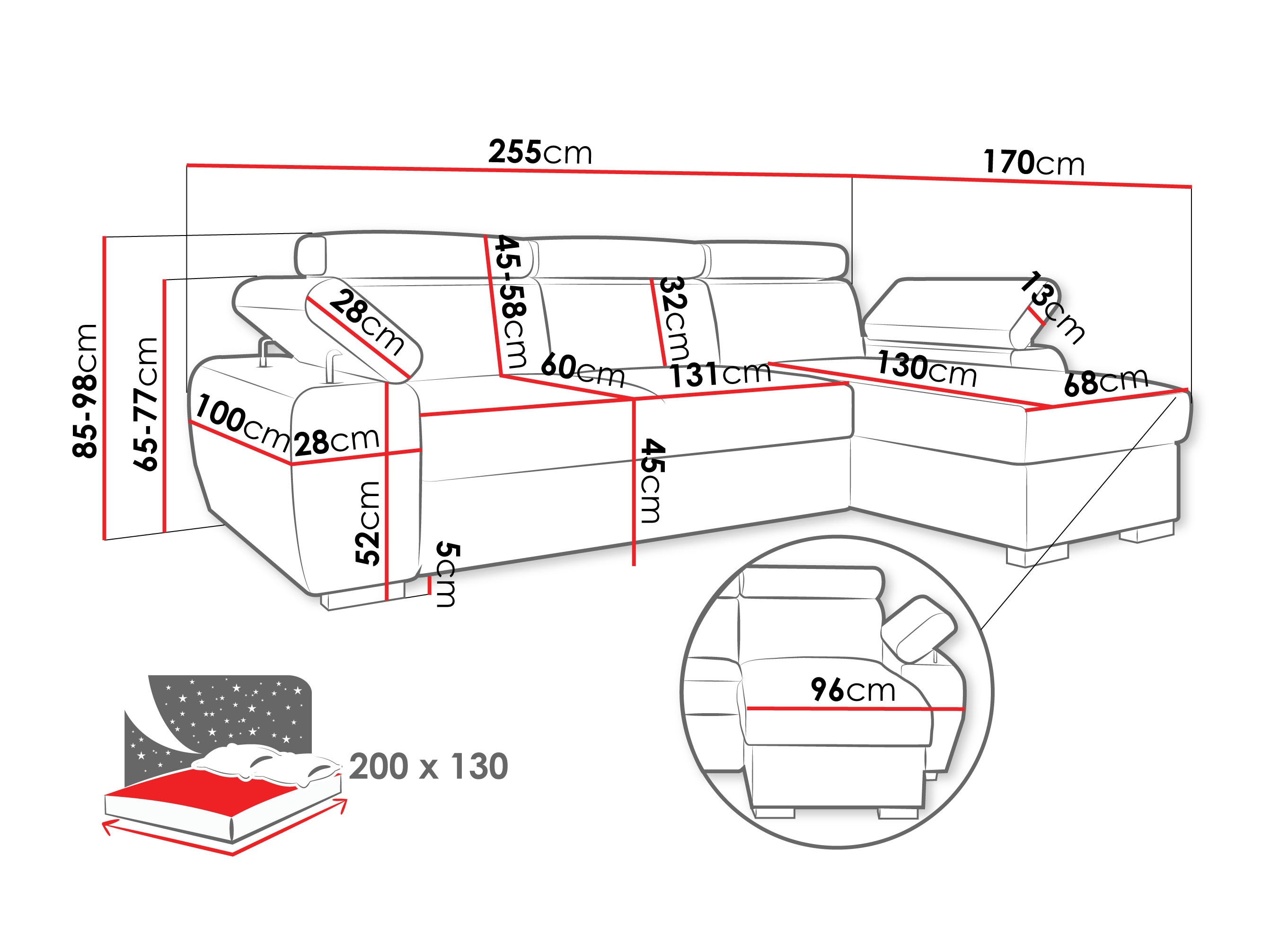 255cm
170cm
85-98cm
65-77cm
28cm
45-58cm
32cm
13cm
60cm
131cm
130cm
68cm
100cm
28cm
52cm
45cm
5cm
96cm
200 x 130