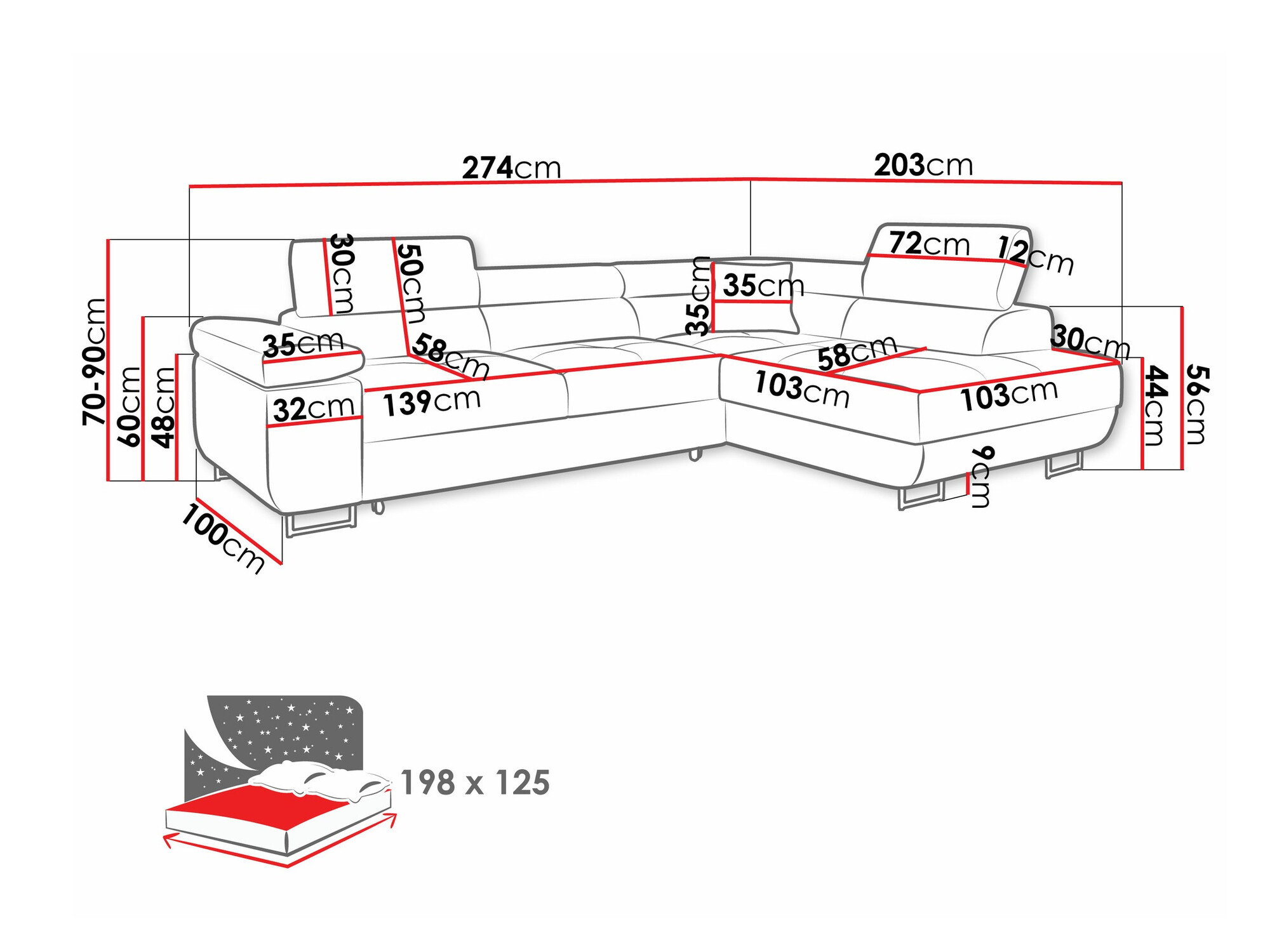 274cm
203cm
70-90cm
60cm
48cm
30cm
50cm
35cm
58cm
32cm
139cm
100cm
35cm
35cm
72cm
12cm
58cm
103cm
103cm
30cm
44cm
56cm
9cm
198 x 125