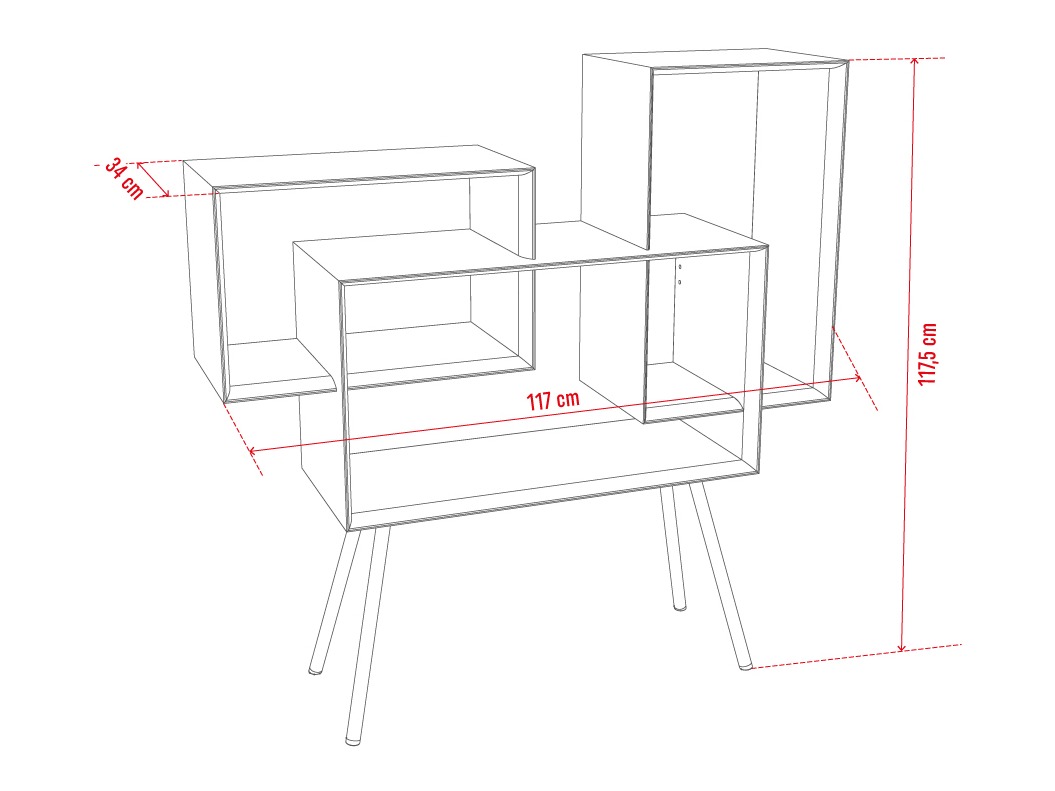 34 cm

117 cm

117,5 cm