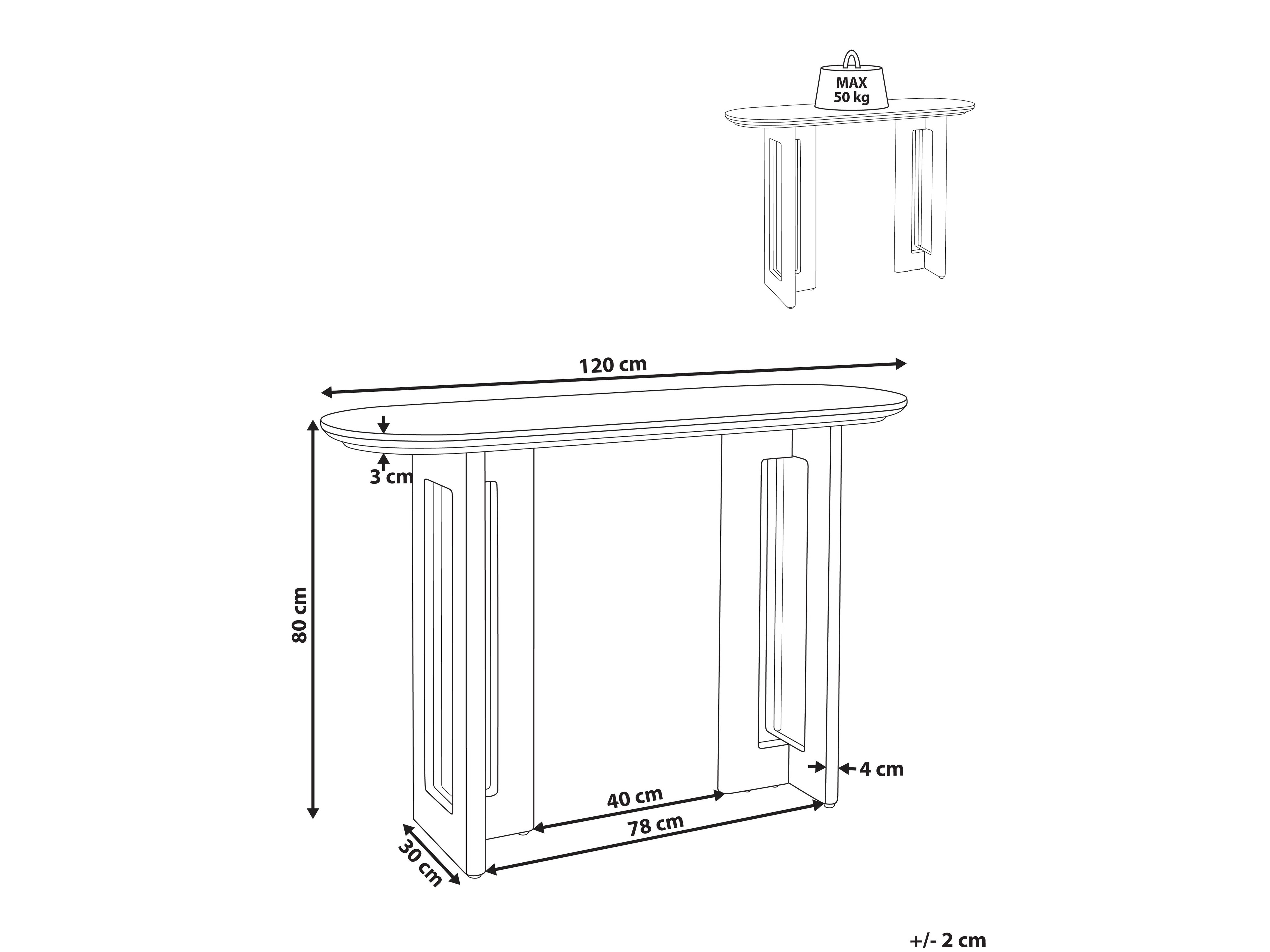 MAX
50 kg

120 cm

3 cm

80 cm

4 cm

40 cm

78 cm

30 cm

+/- 2 cm