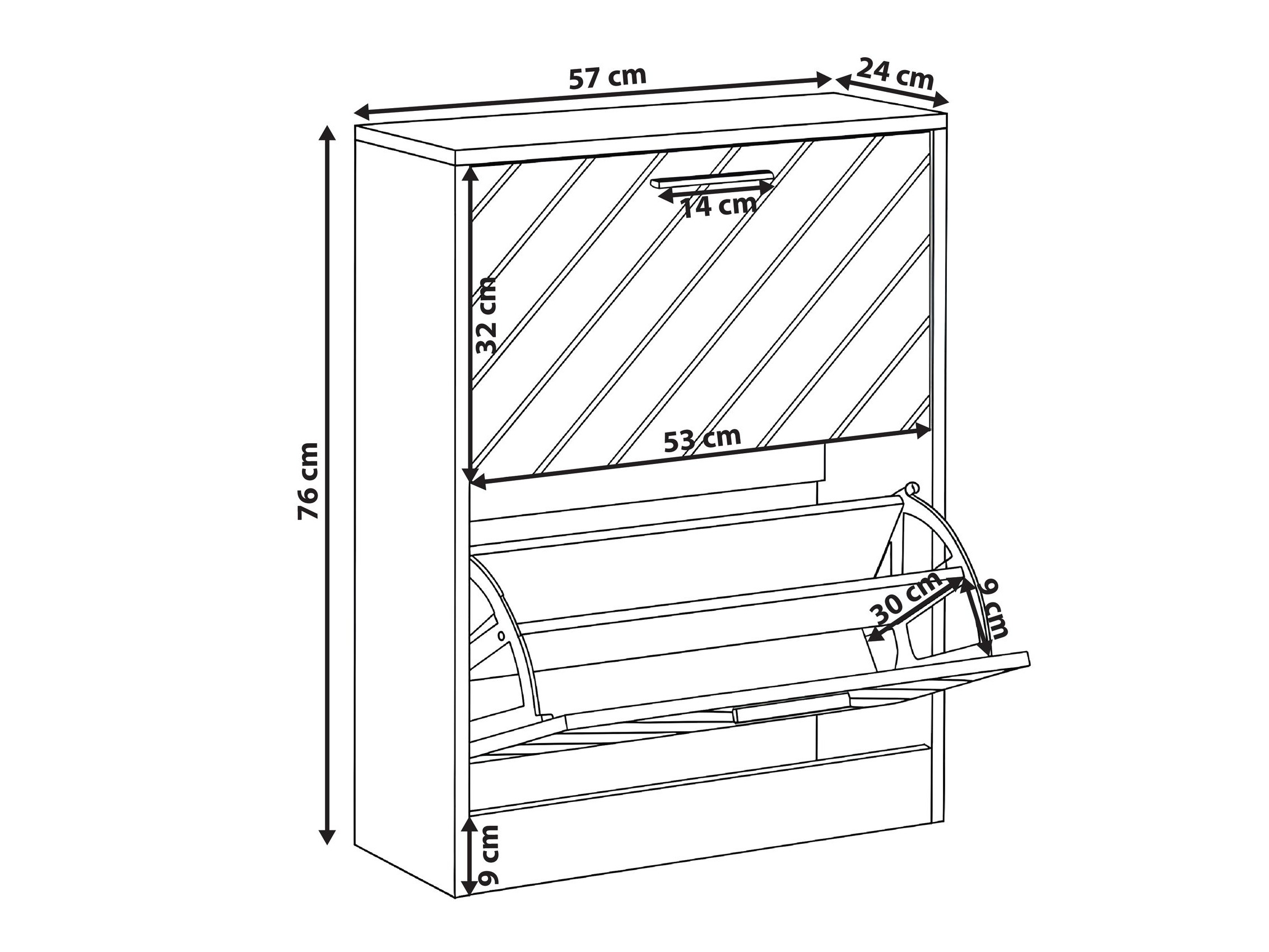 57 cm
24 cm
14 cm
32 cm
76 cm
53 cm
30 cm
9 cm
9 cm