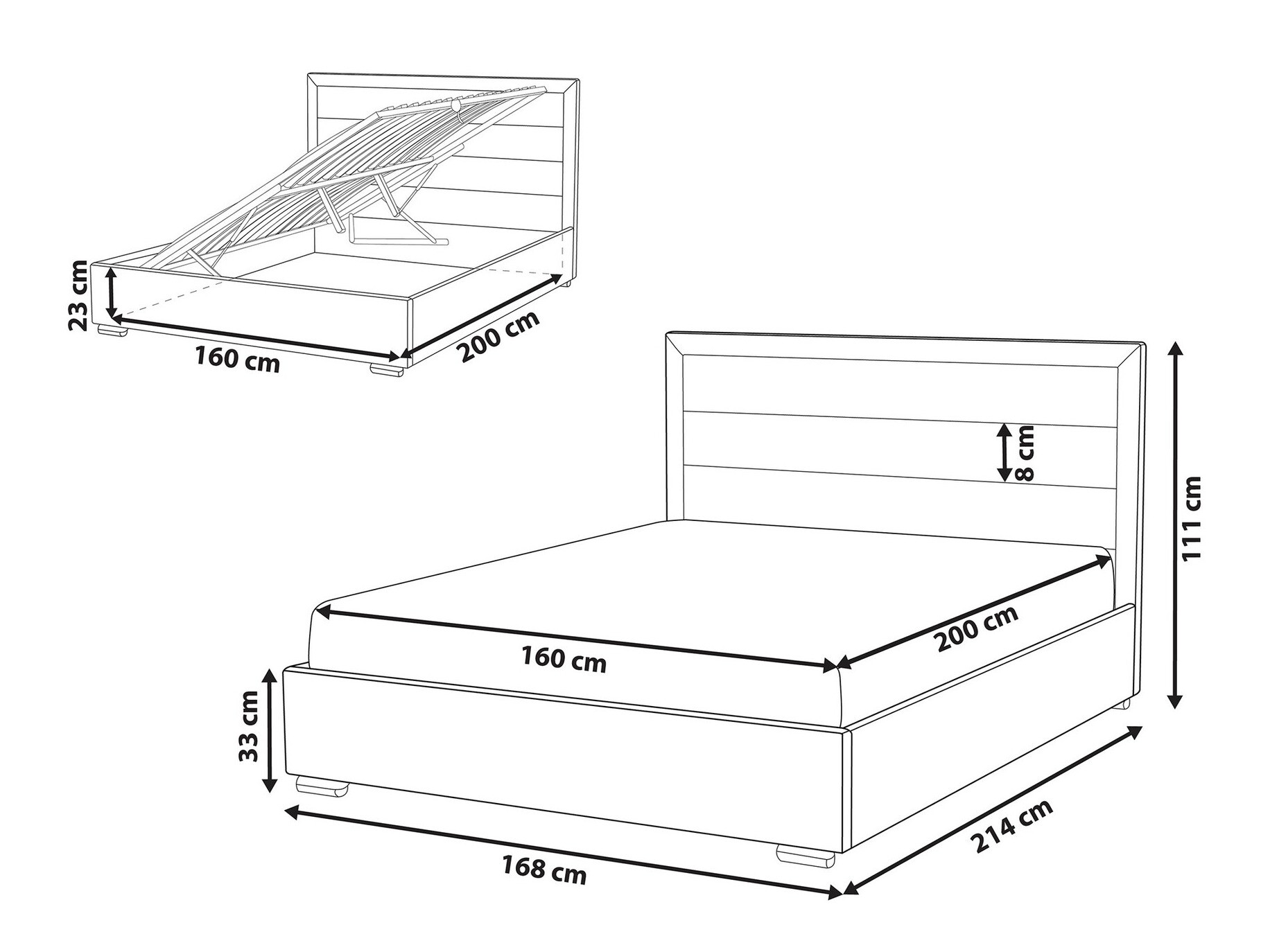 23 cm
160 cm
200 cm
8 cm
111 cm
160 cm
200 cm
33 cm
168 cm
214 cm