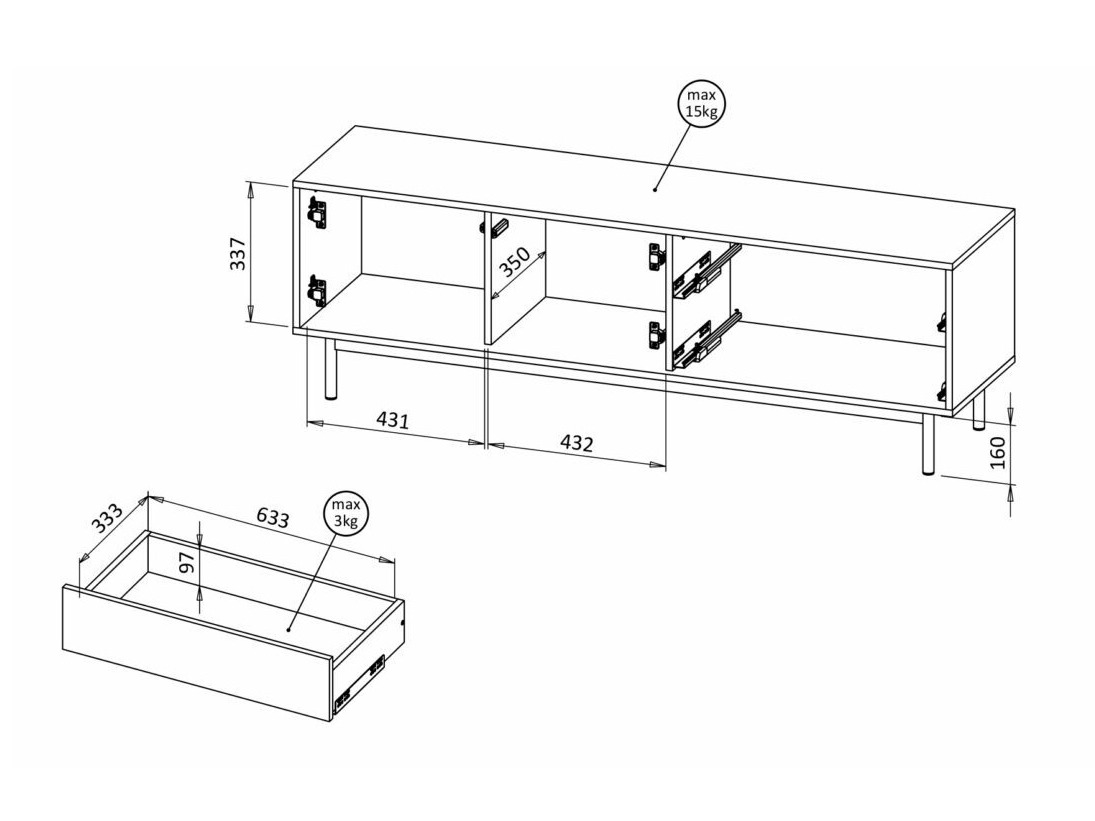 max
15kg

337

350

431

432

160

333

633

max
3kg

97