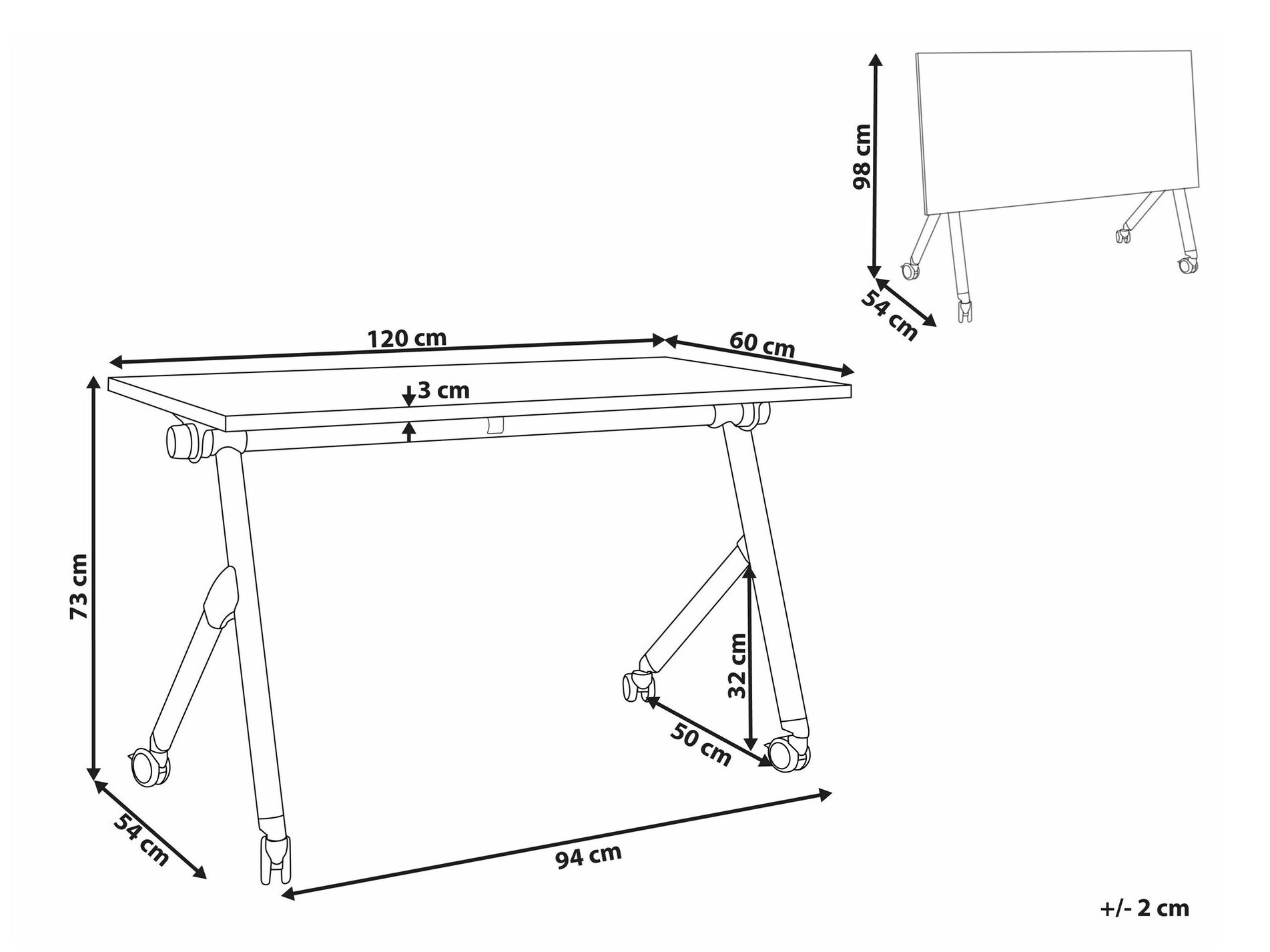 98 cm

54 cm

120 cm

60 cm

3 cm

73 cm

32 cm

50 cm

54 cm

94 cm

+/- 2 cm