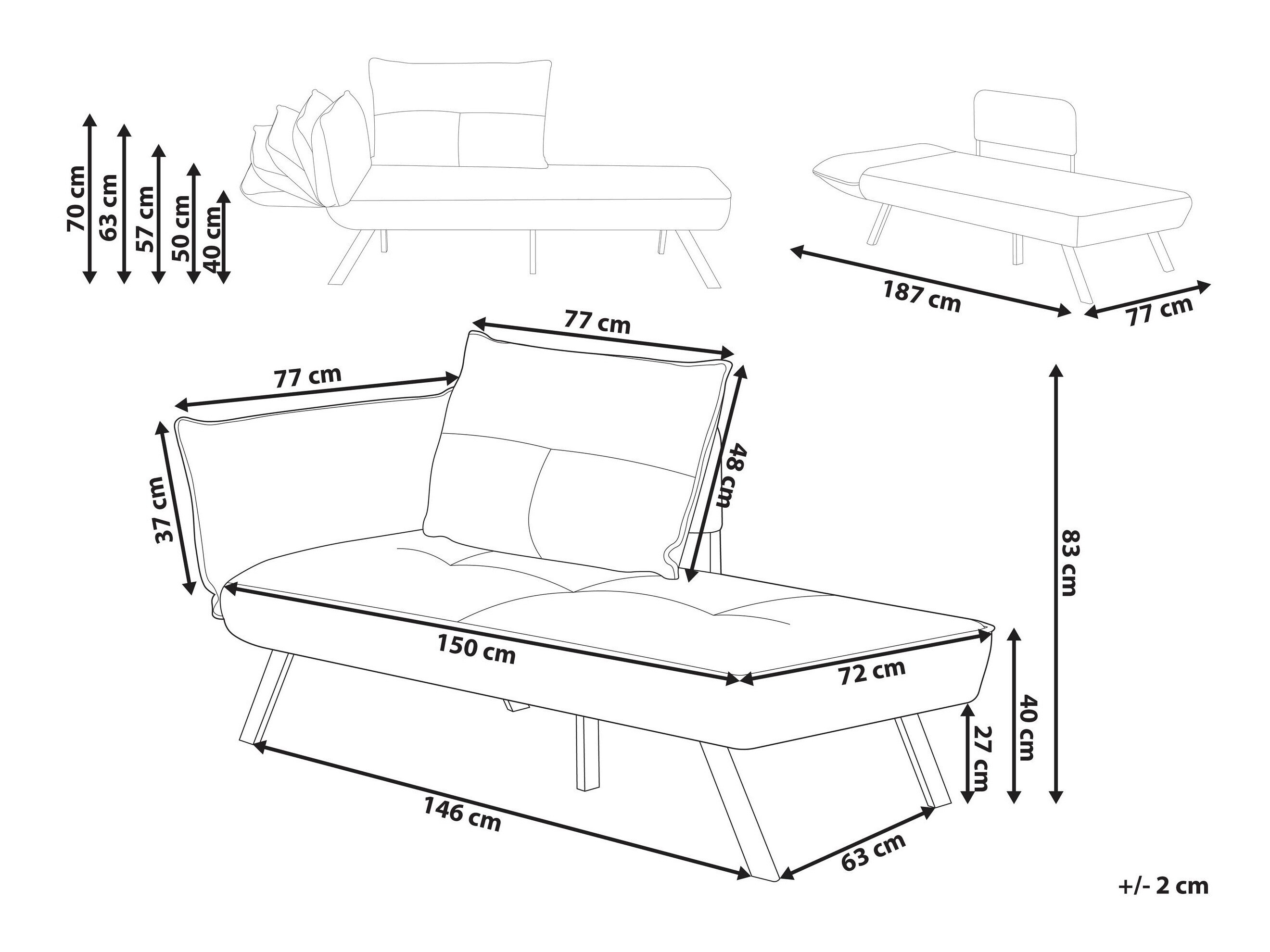 70 cm
63 cm
57 cm
50 cm
40 cm

187 cm
77 cm

77 cm
77 cm
37 cm
48 cm
83 cm
150 cm
72 cm
40 cm
27 cm
146 cm
63 cm

+/- 2 cm