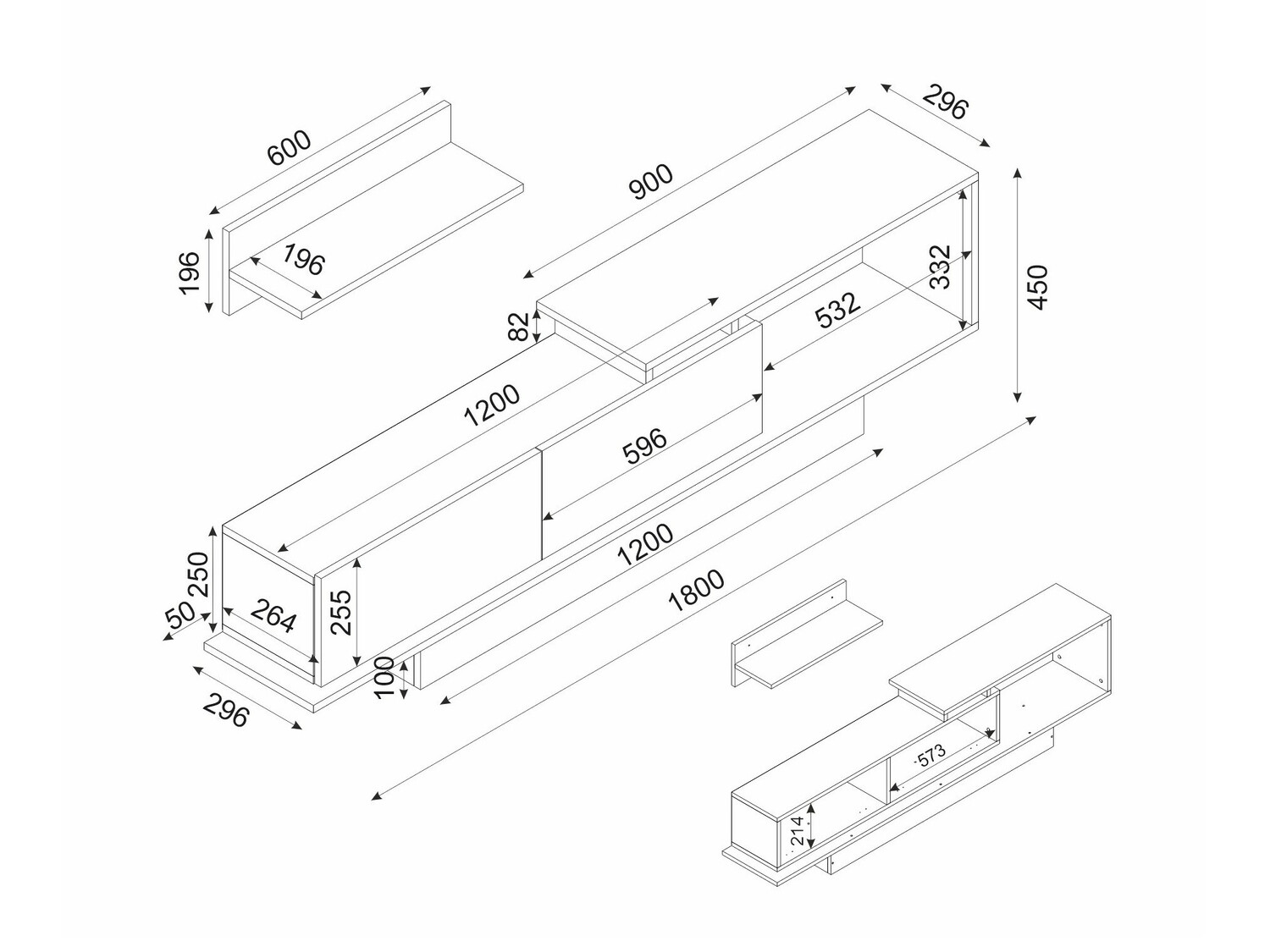 600
196
196
900
296
450
332
532
82
1200
596
1200
1800
250
50
264
255
100
296
573
214