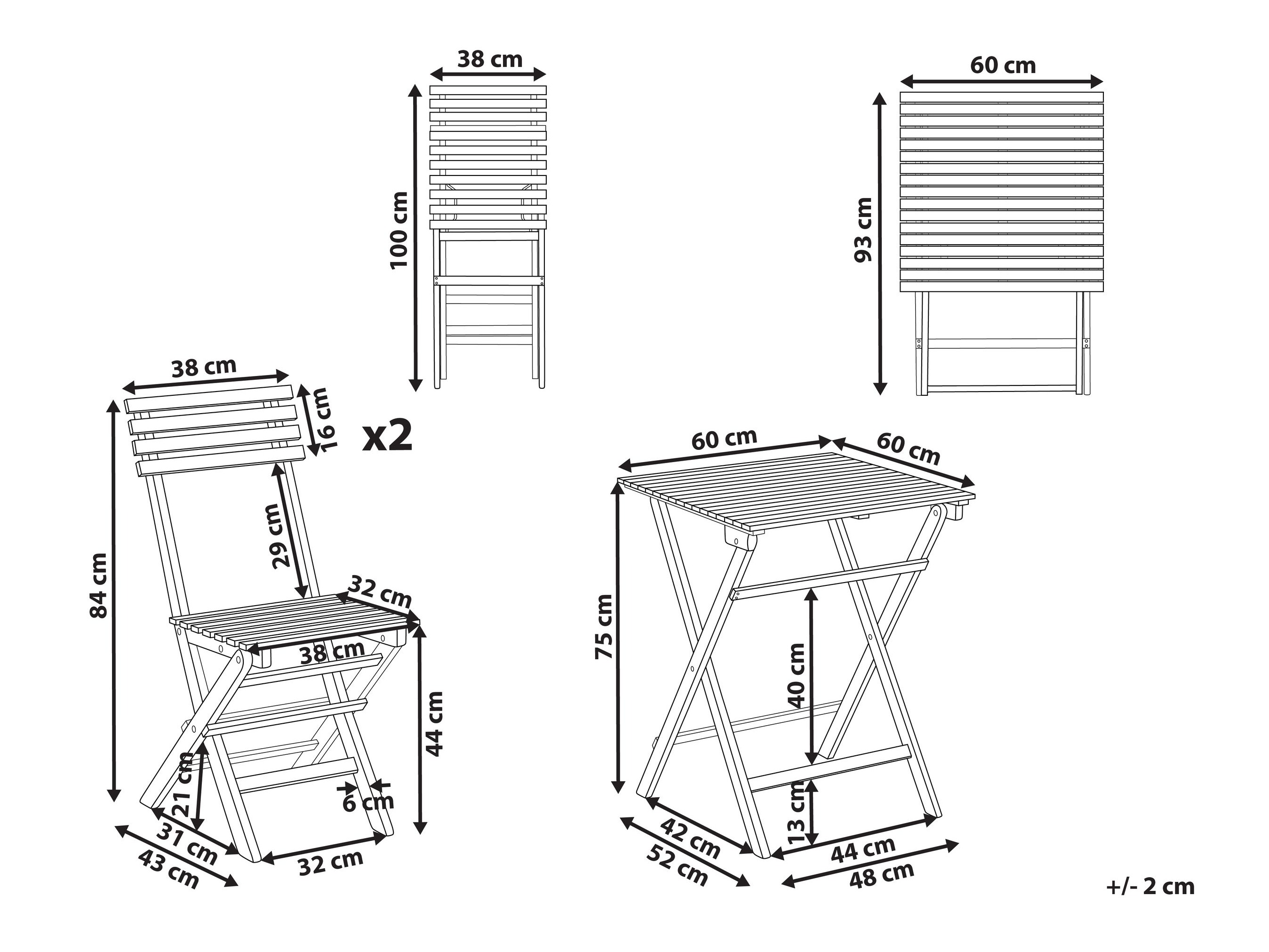 38 cm
100 cm
60 cm
93 cm
38 cm
16 cm
x2
84 cm
29 cm
32 cm
38 cm
44 cm
21 cm
6 cm
31 cm
43 cm
32 cm
60 cm
60 cm
75 cm
40 cm
13 cm
42 cm
52 cm
44 cm
48 cm
+/- 2 cm