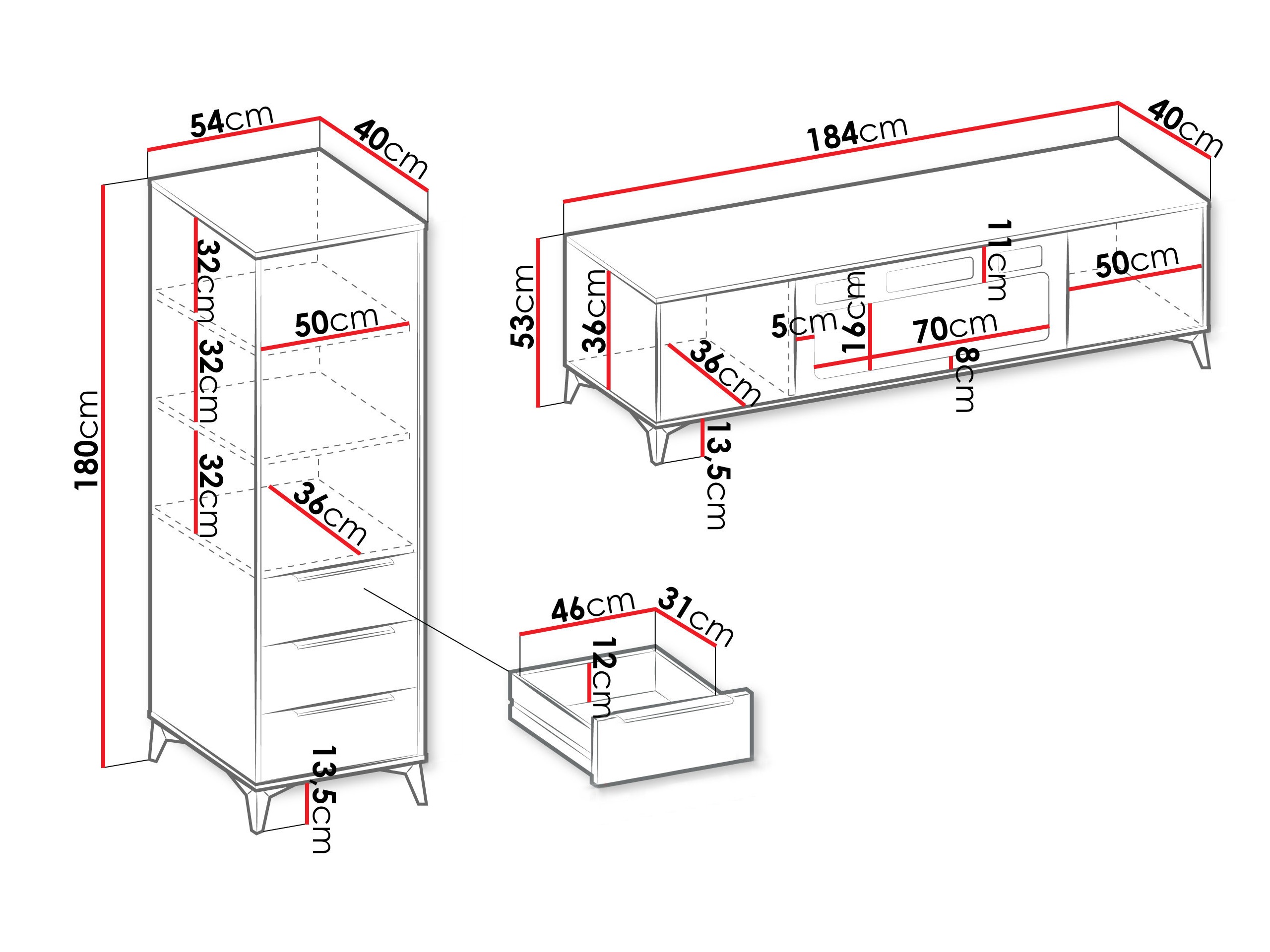 54cm
40cm
180cm
32cm
32cm
32cm
50cm
36cm
13,5cm
184cm
40cm
53cm
36cm
36cm
5cm
16cm
11cm
70cm
8cm
50cm
13,5cm
46cm
31cm
12cm