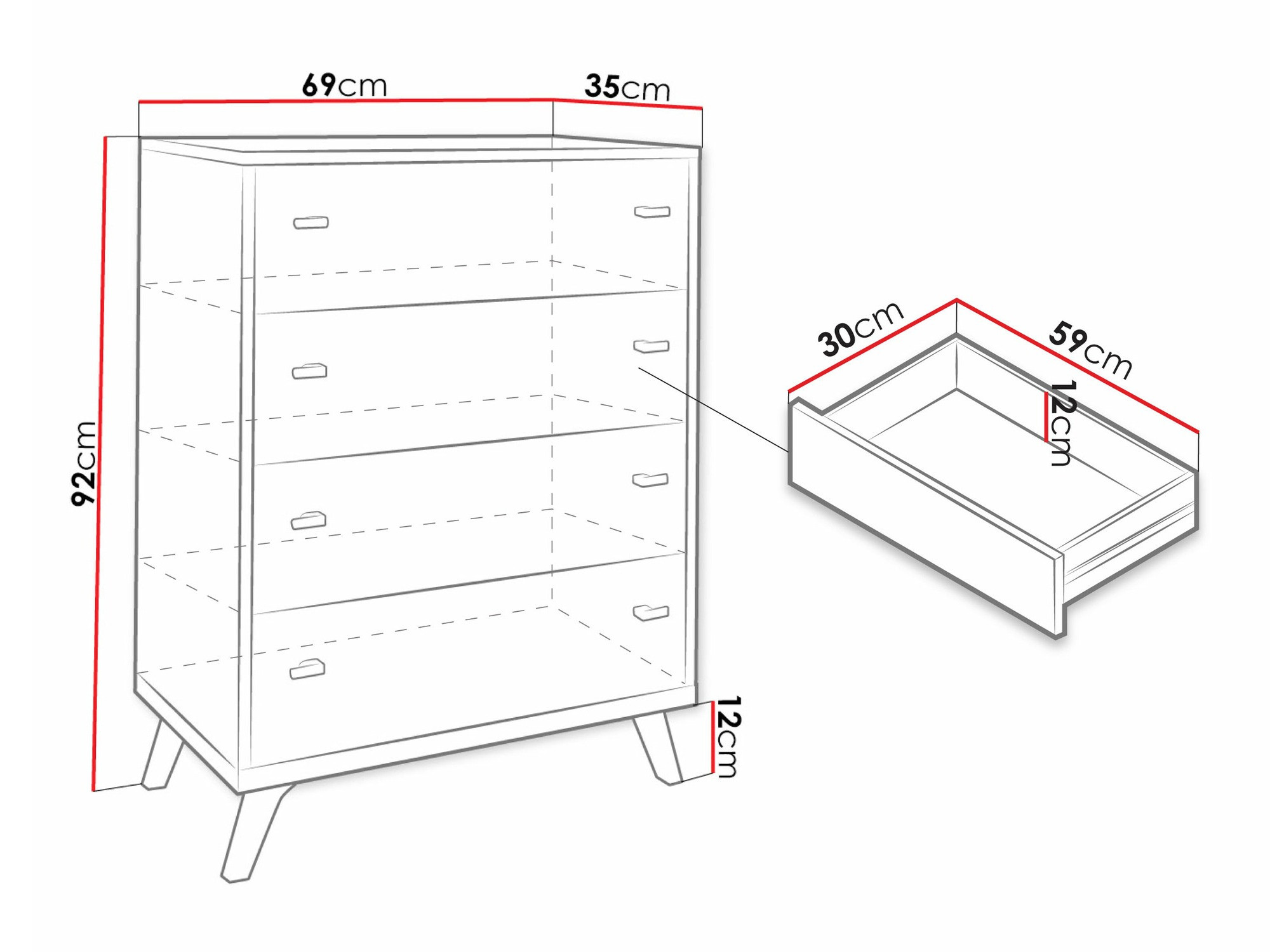 69cm
35cm
92cm
12cm
30cm
59cm
12cm