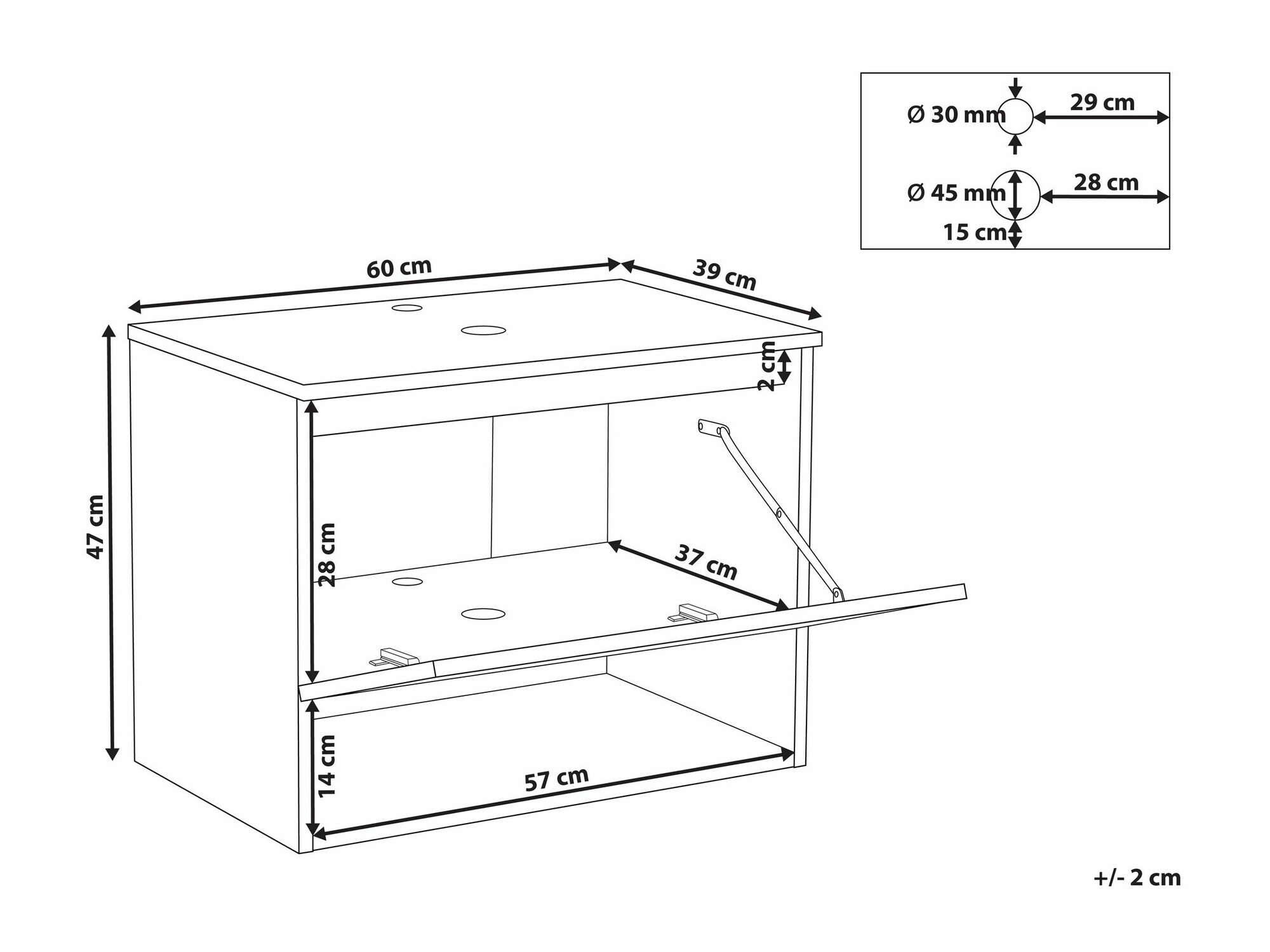 Ø 30 mm
29 cm
Ø 45 mm
28 cm
15 cm

60 cm
39 cm
2 cm
47 cm
28 cm
37 cm
14 cm
57 cm

+/- 2 cm