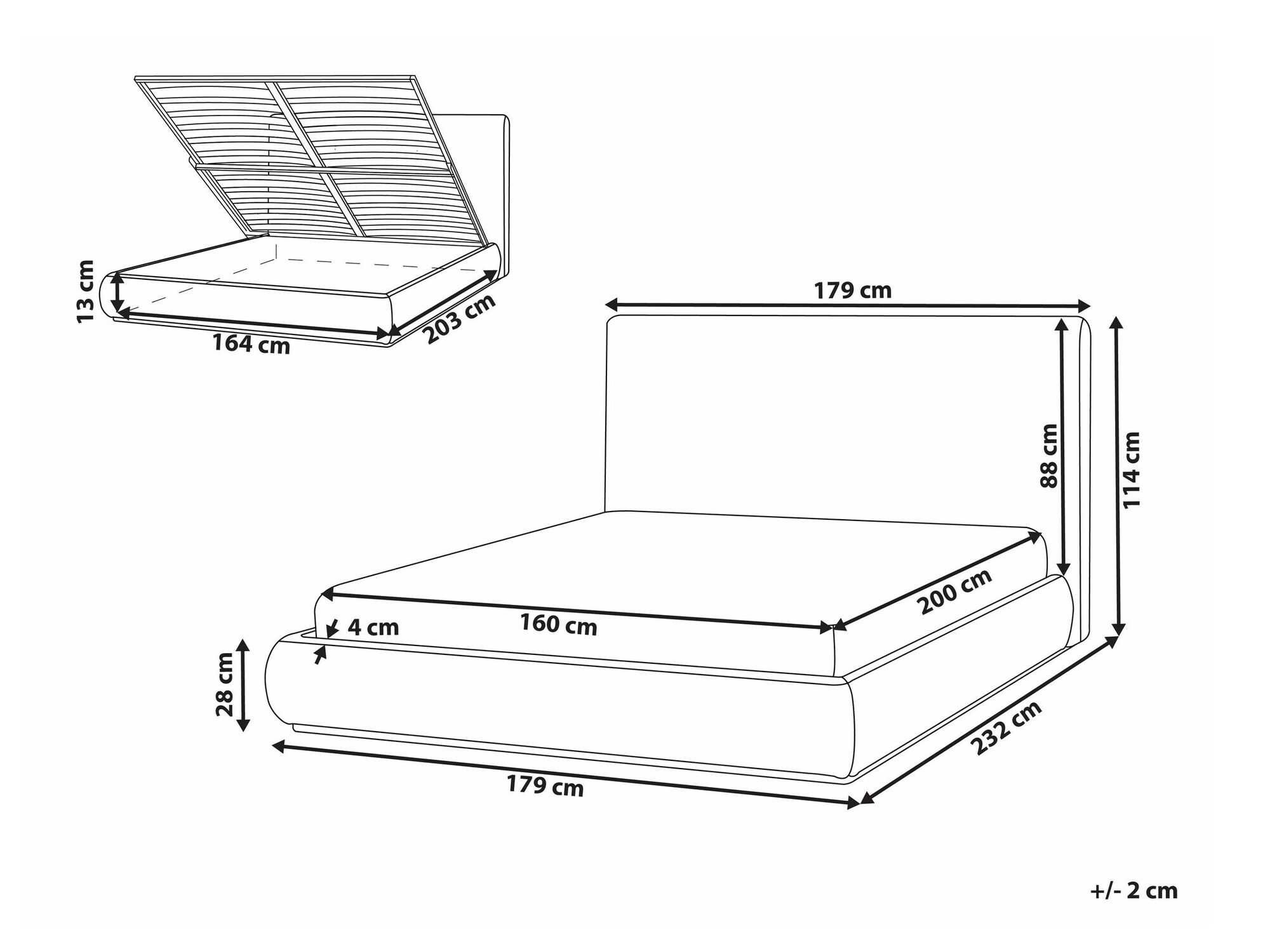 13 cm

164 cm

203 cm

179 cm

88 cm

114 cm

200 cm

160 cm

4 cm

28 cm

179 cm

232 cm

+/- 2 cm