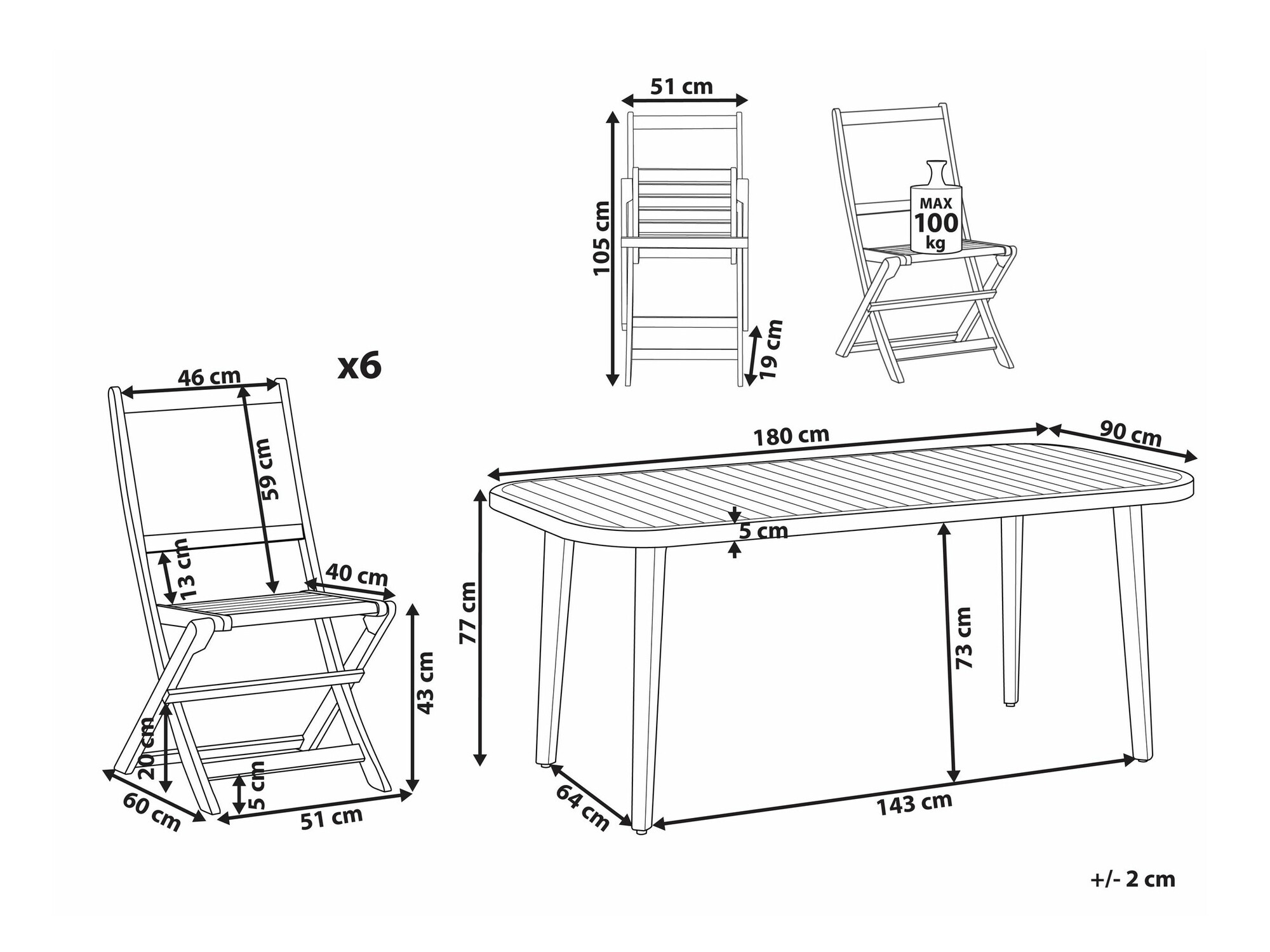 51 cm
105 cm
19 cm
MAX
100
kg
x6
46 cm
59 cm
13 cm
40 cm
43 cm
20 cm
5 cm
60 cm
51 cm
180 cm
90 cm
5 cm
77 cm
73 cm
64 cm
143 cm
+/- 2 cm