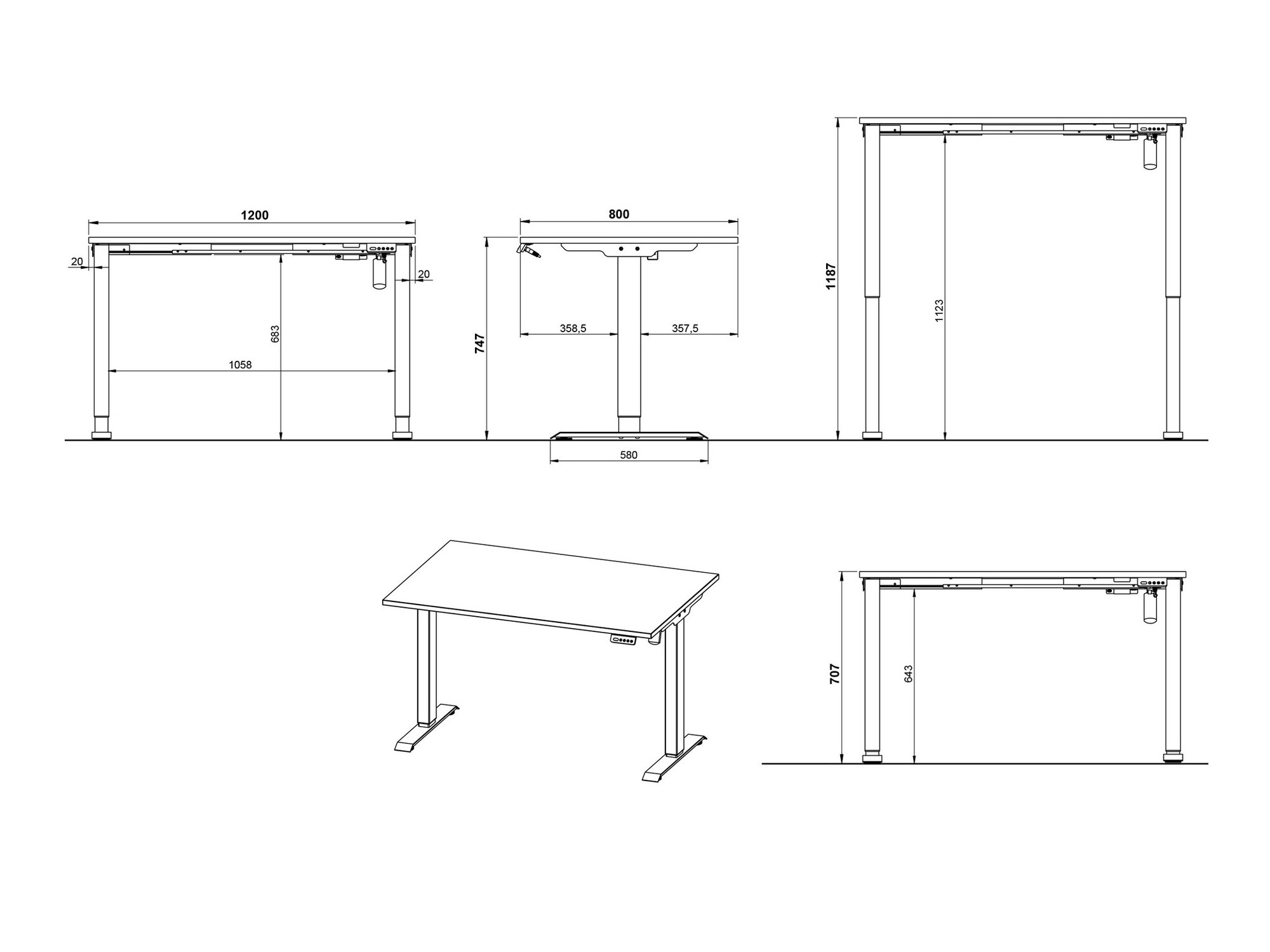 1200
20
20
683
1058
800
747
358,5
357,5
580
1187
1123
707
643