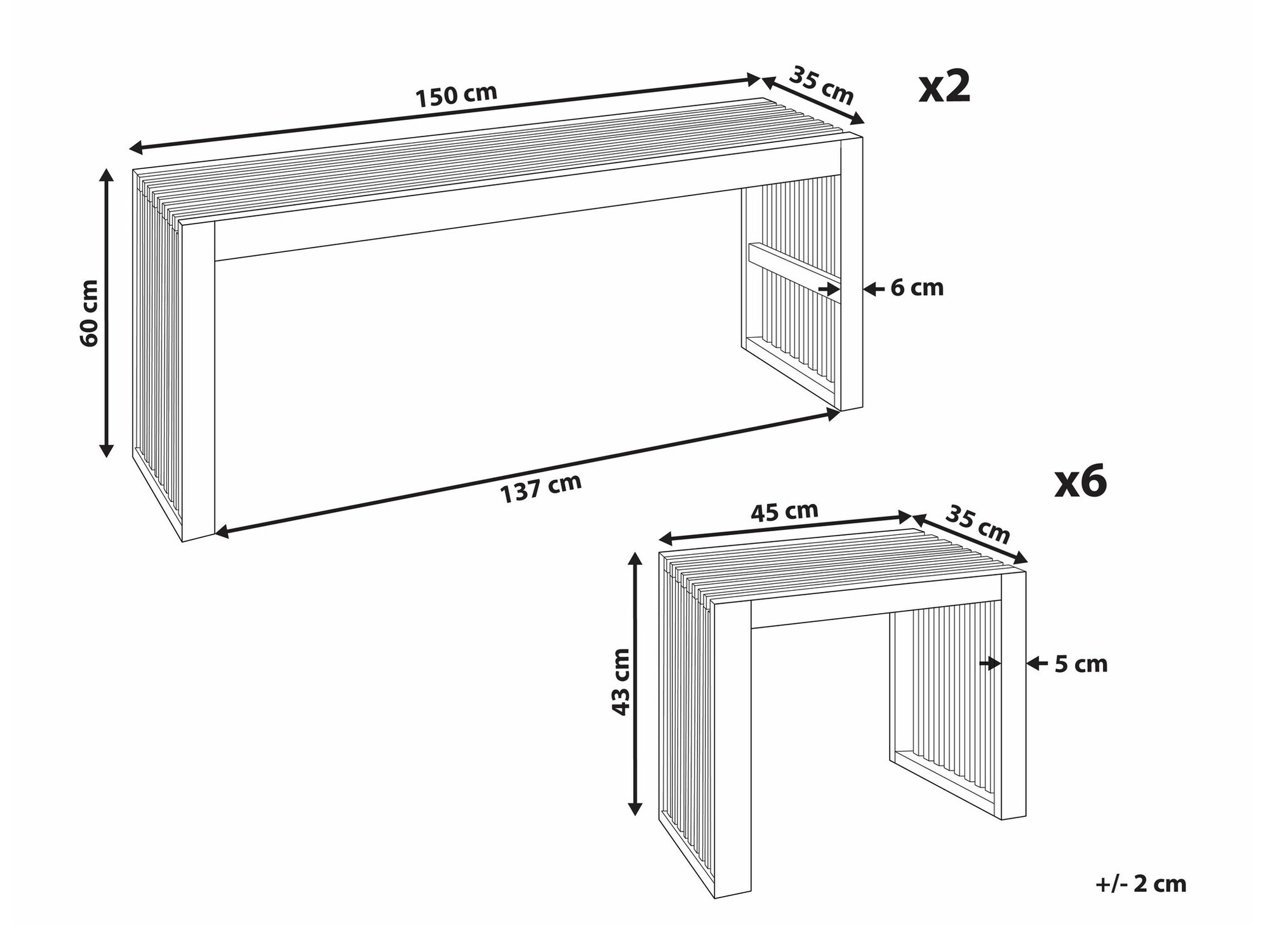 150 cm

35 cm

x2

60 cm

6 cm

137 cm

x6

45 cm

35 cm

43 cm

5 cm

+/- 2 cm