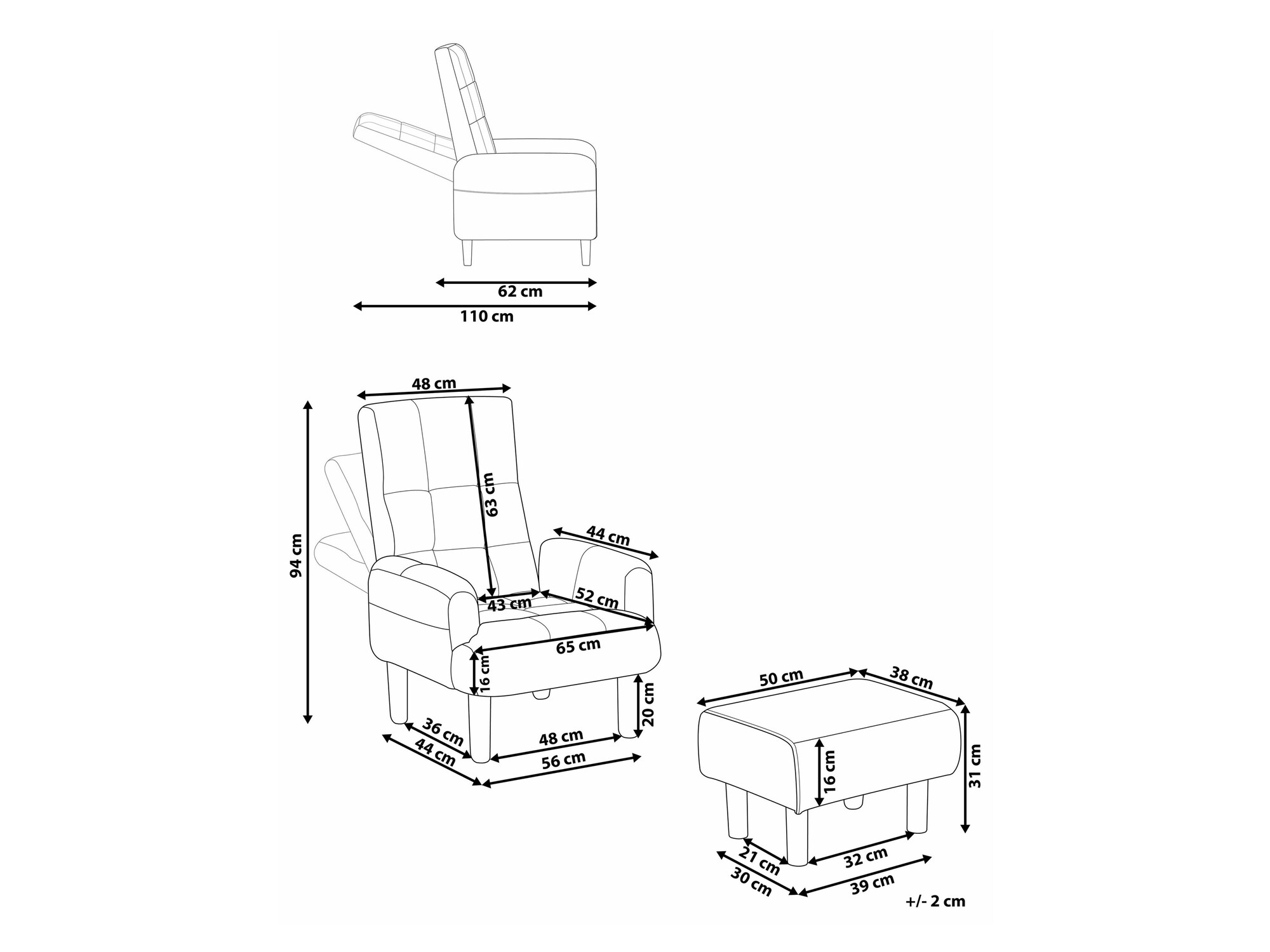 62 cm
110 cm

48 cm
94 cm
63 cm
44 cm
43 cm
52 cm
65 cm
16 cm
20 cm
36 cm
44 cm
48 cm
56 cm

50 cm
38 cm
16 cm
31 cm
21 cm
30 cm
32 cm
39 cm
+/- 2 cm