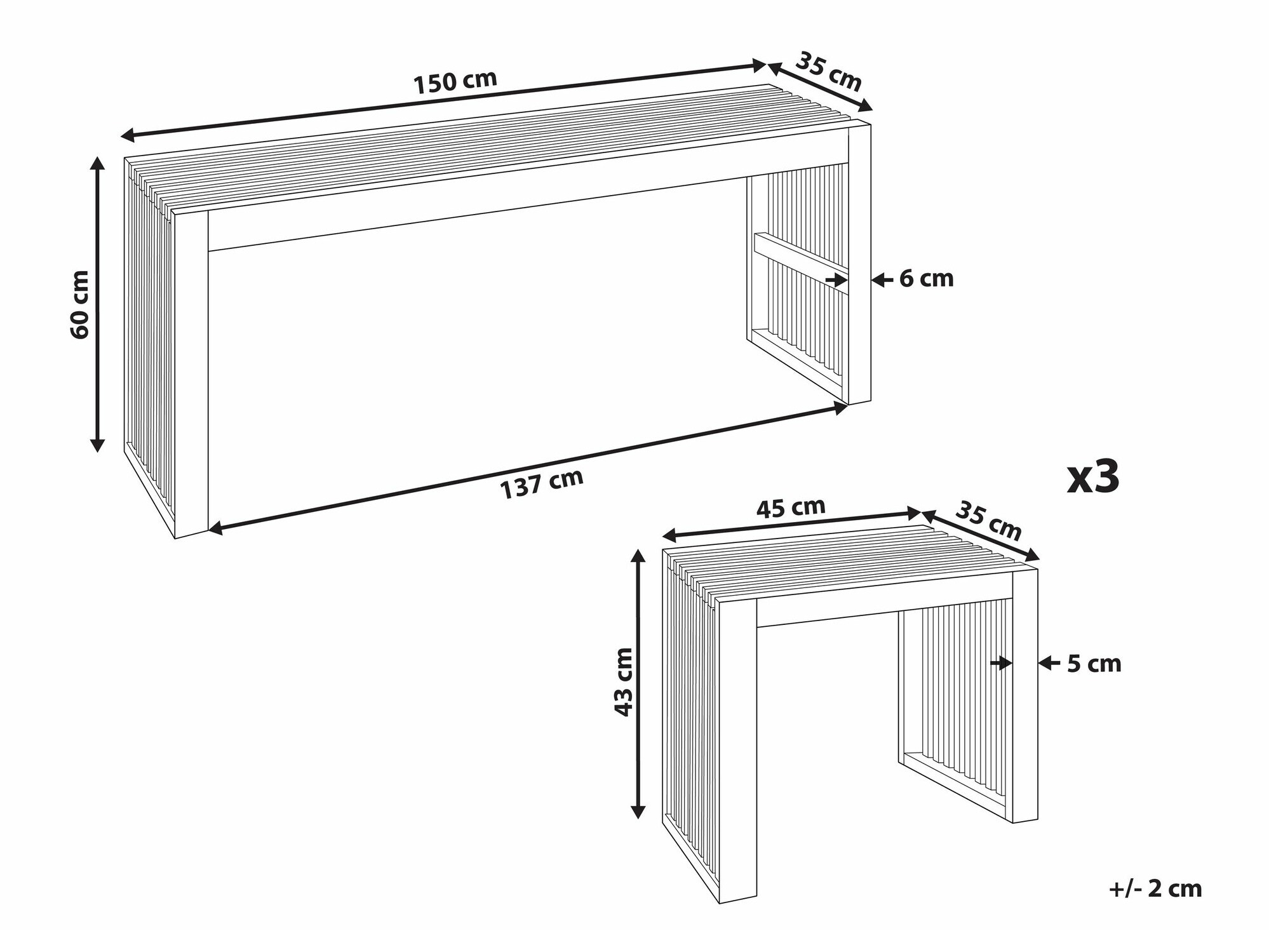 150 cm
35 cm
60 cm
6 cm
137 cm
x3
45 cm
35 cm
43 cm
5 cm
+/- 2 cm