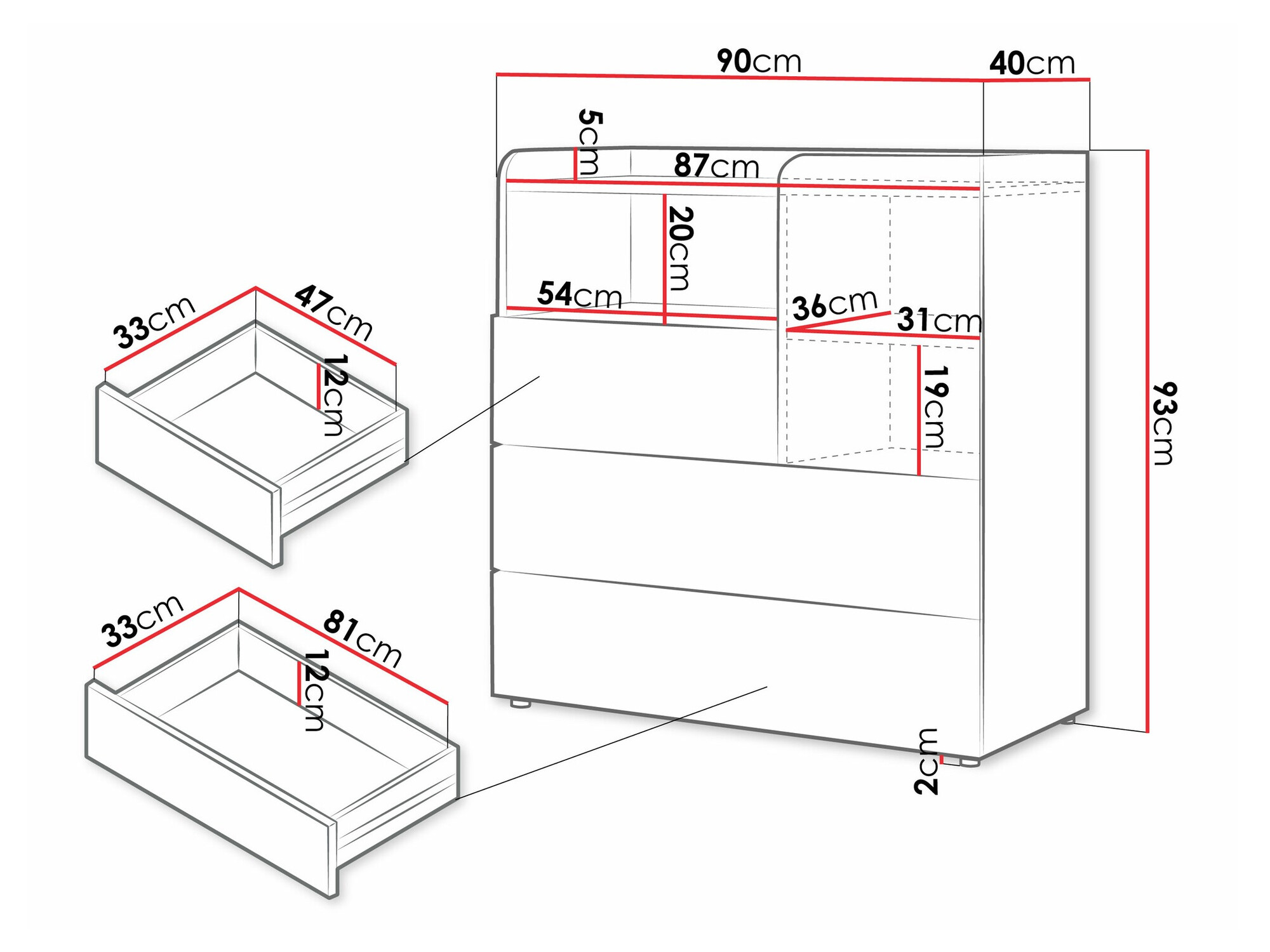 90cm
40cm
5cm
87cm
20cm
54cm
36cm
31cm
19cm
93cm
2cm
33cm
47cm
12cm
33cm
81cm
12cm