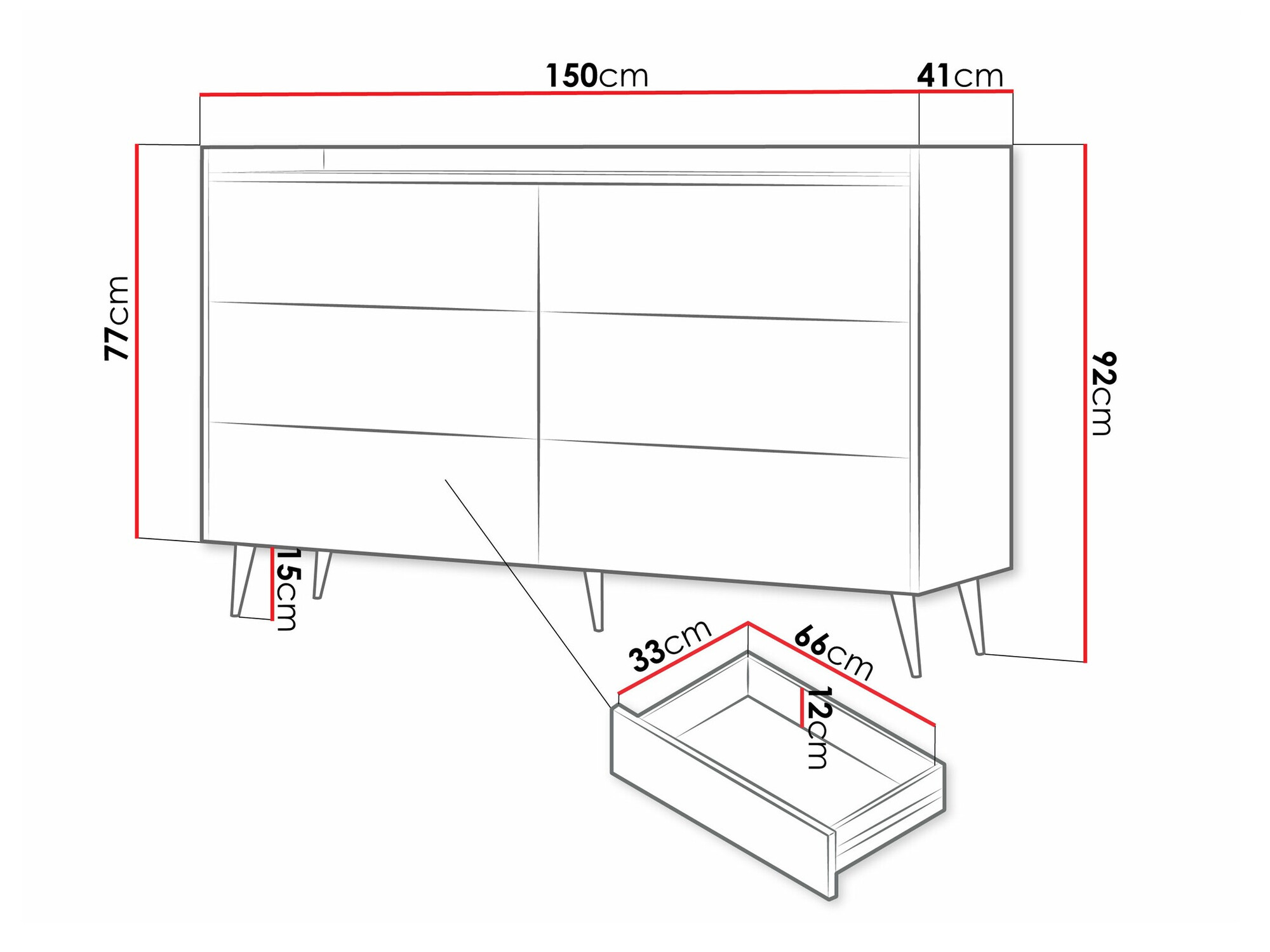 150cm
41cm
77cm
92cm
15cm
33cm
66cm
12cm