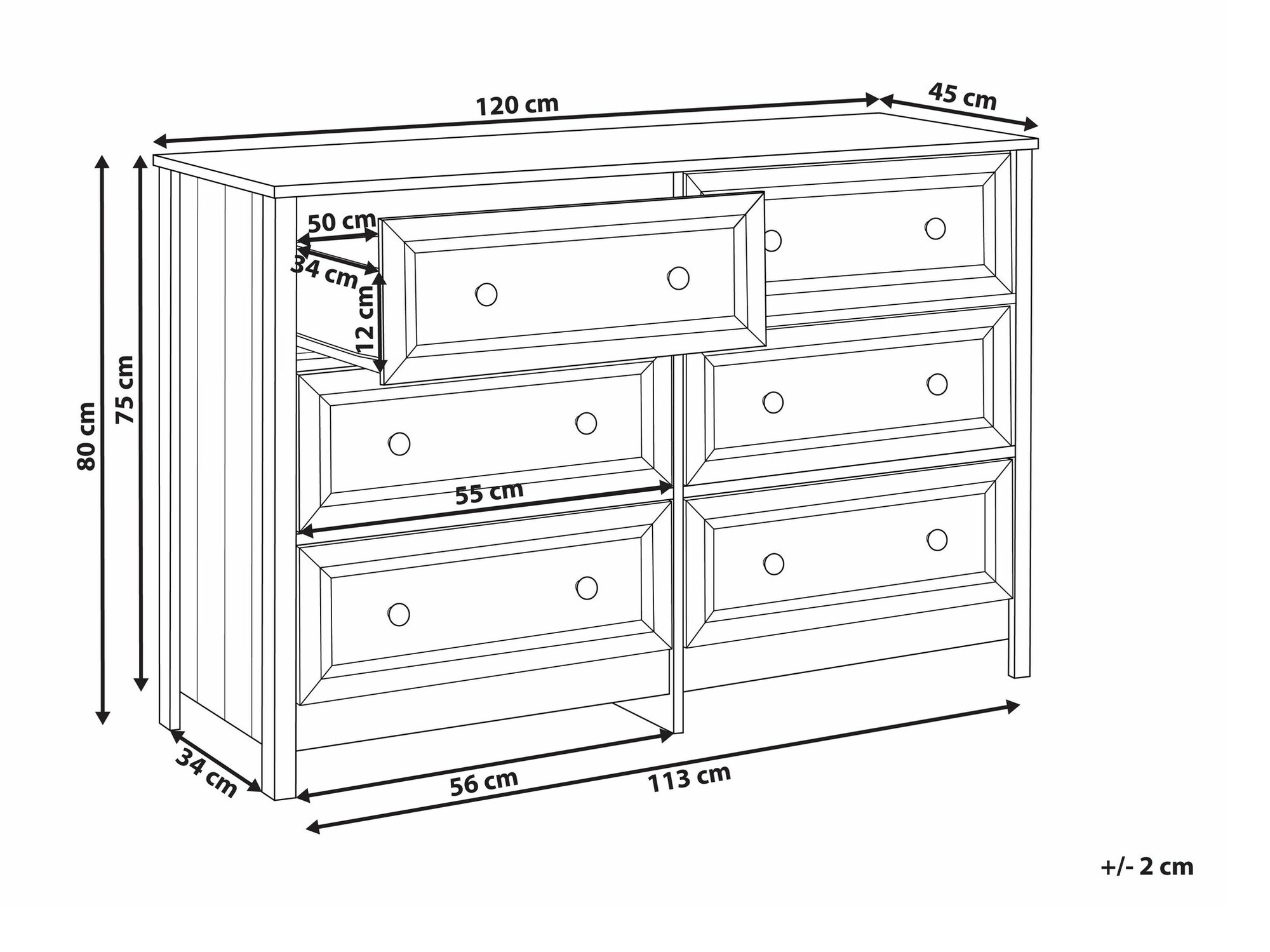 120 cm
45 cm
50 cm
34 cm
12 cm
80 cm
75 cm
55 cm
34 cm
56 cm
113 cm
+/- 2 cm