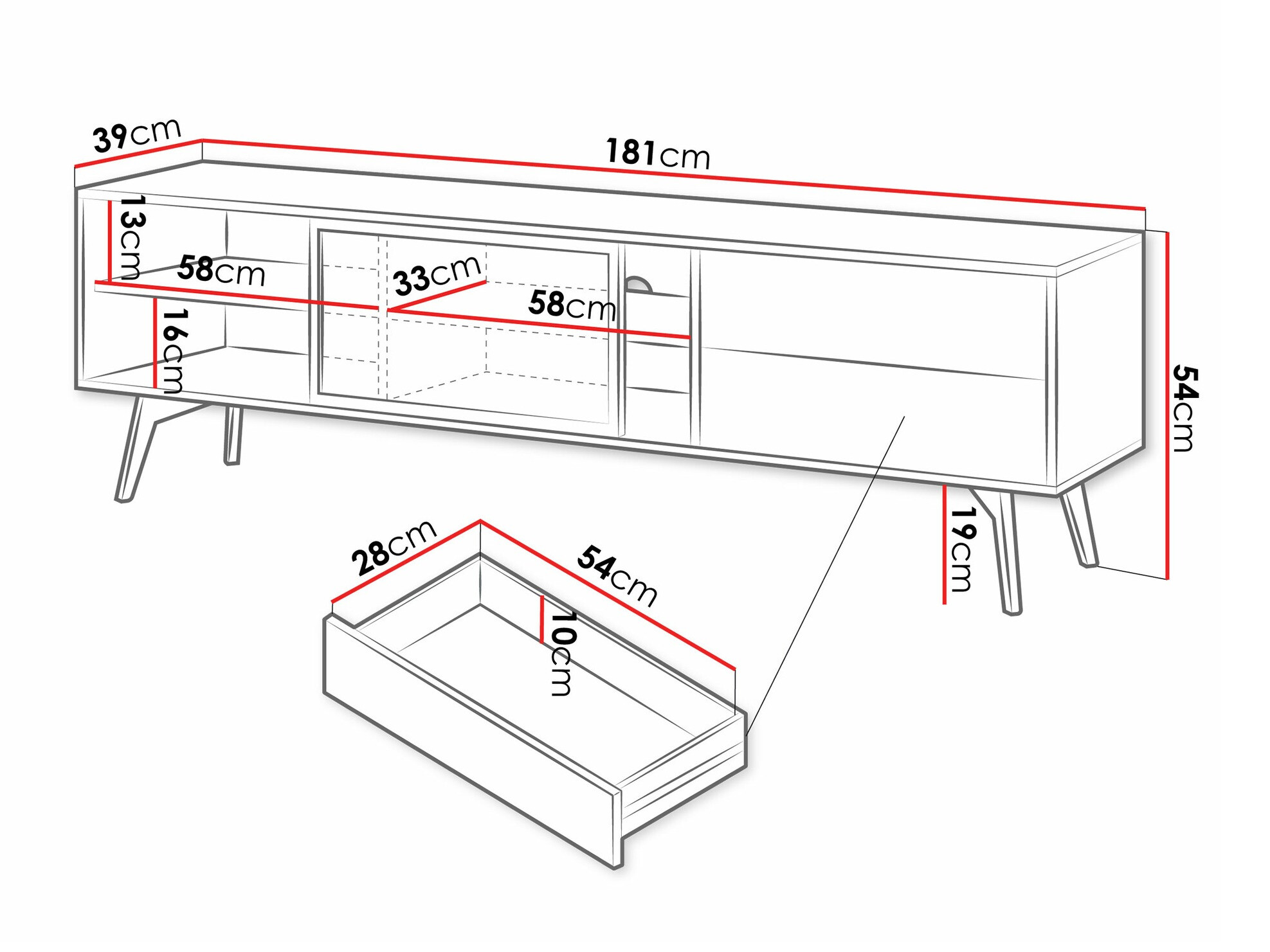 39cm
181cm
13cm
58cm
33cm
58cm
16cm
54cm
19cm
28cm
54cm
10cm