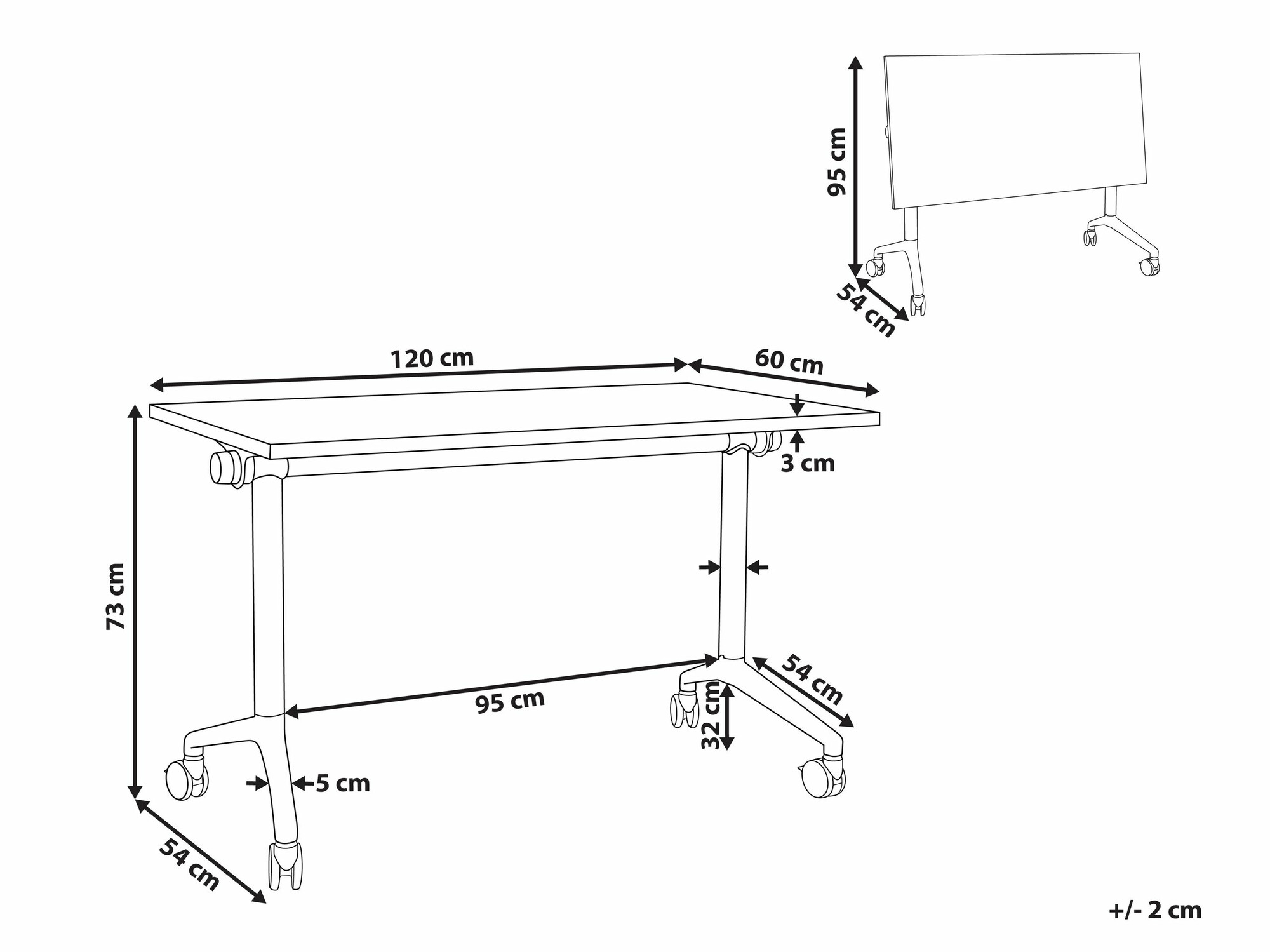 95 cm

54 cm

120 cm

60 cm

3 cm

73 cm

95 cm

54 cm

32 cm

5 cm

54 cm

+/- 2 cm