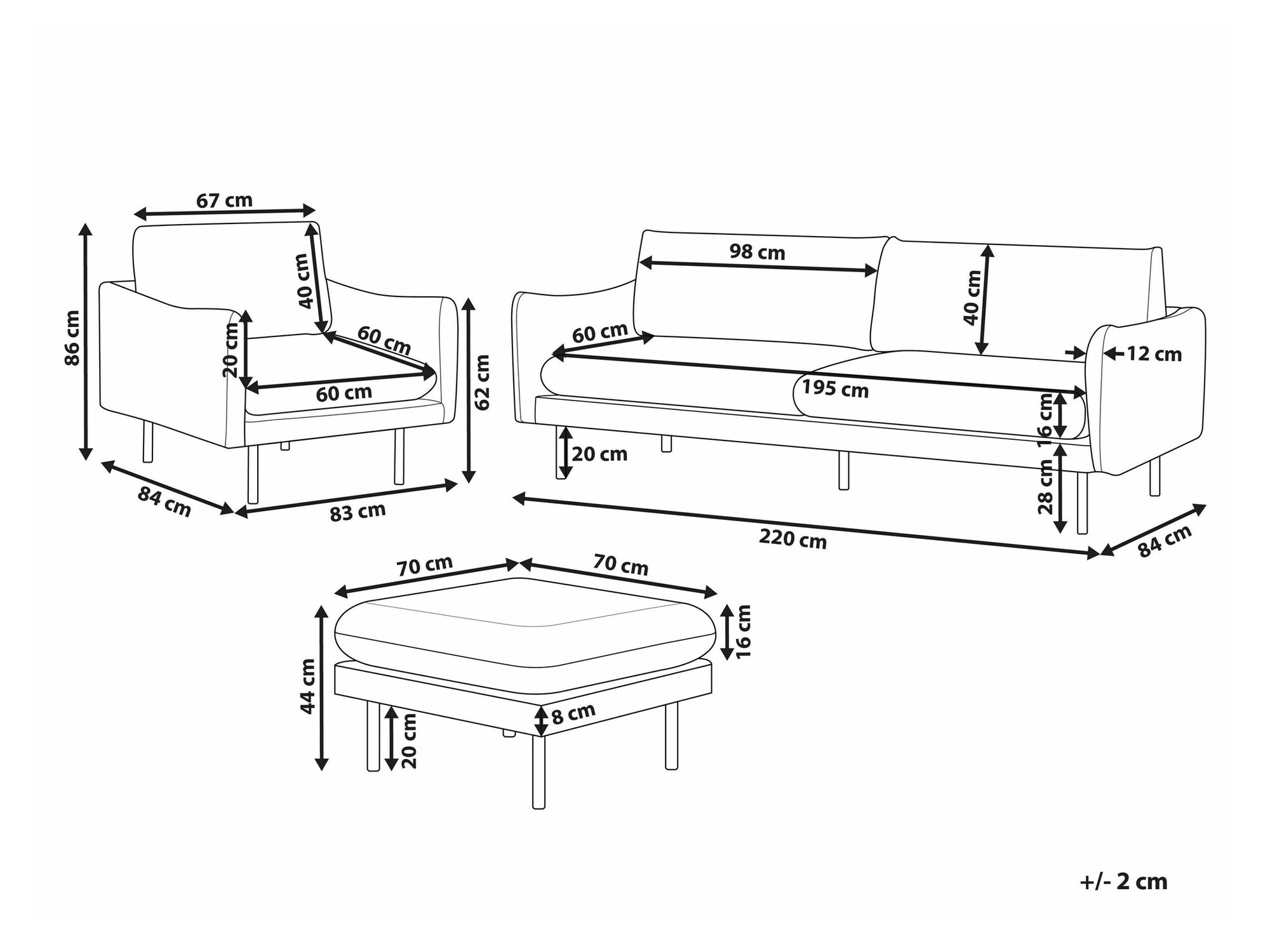 67 cm
86 cm
40 cm
20 cm
60 cm
60 cm
62 cm
84 cm
83 cm

98 cm
40 cm
60 cm
12 cm
195 cm
16 cm
20 cm
28 cm
220 cm
84 cm

70 cm
70 cm
16 cm
44 cm
8 cm
20 cm

+/- 2 cm