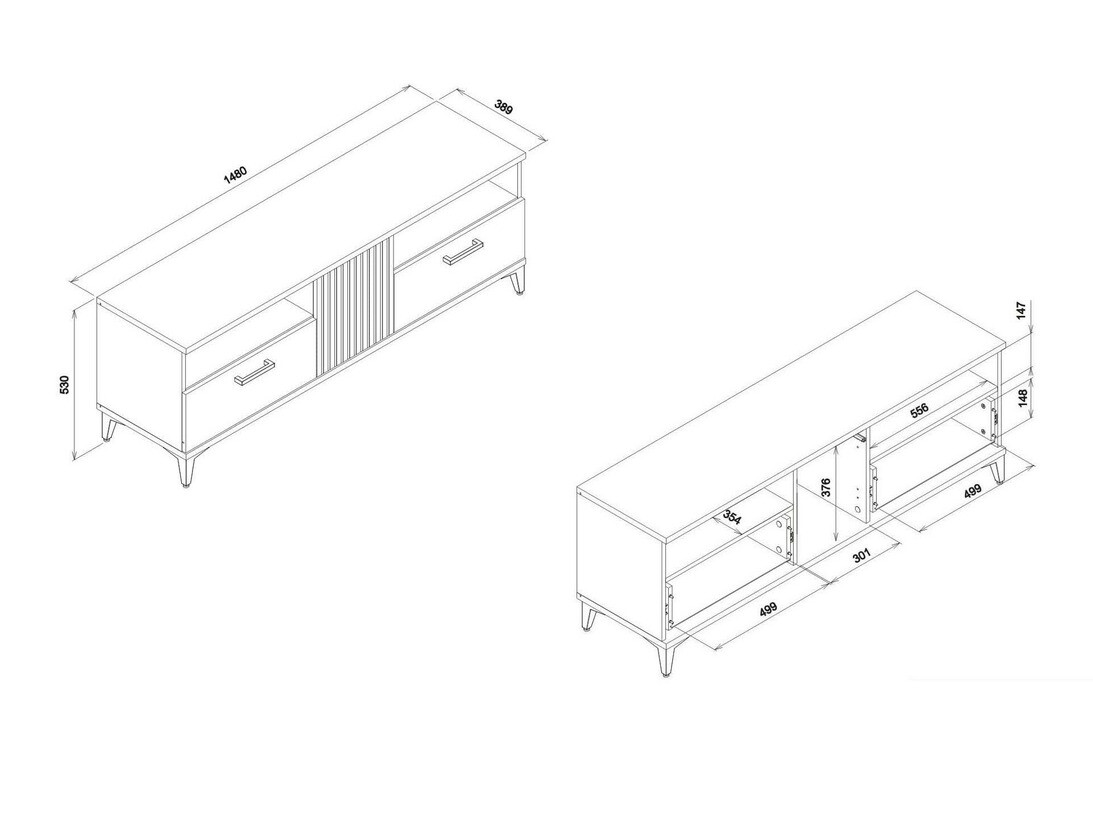 1480
389
530
147
148
556
376
354
499
301
499