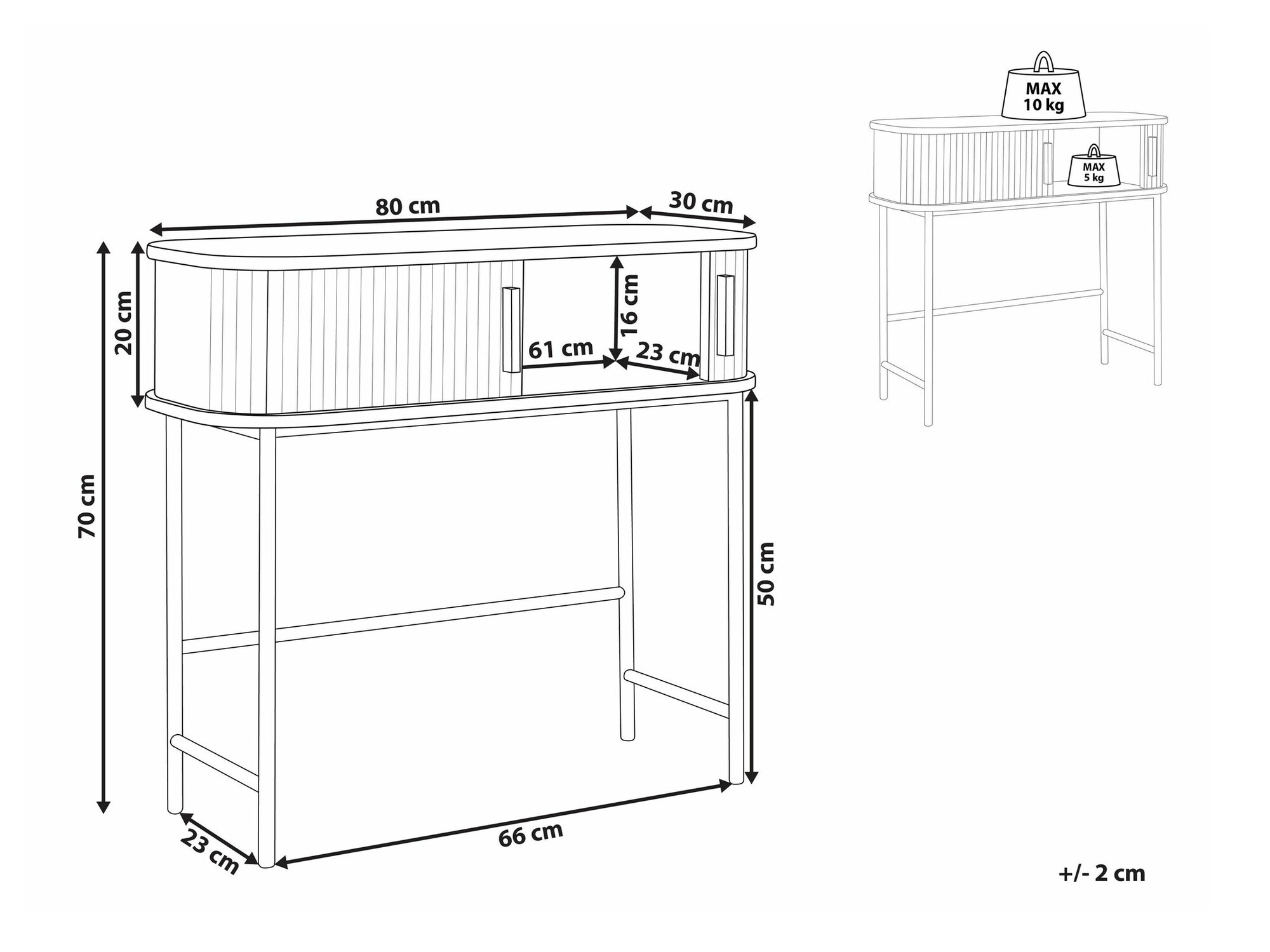 80 cm
30 cm
20 cm
16 cm
61 cm
23 cm
70 cm
50 cm
23 cm
66 cm

MAX
10 kg
MAX
5 kg

+/- 2 cm