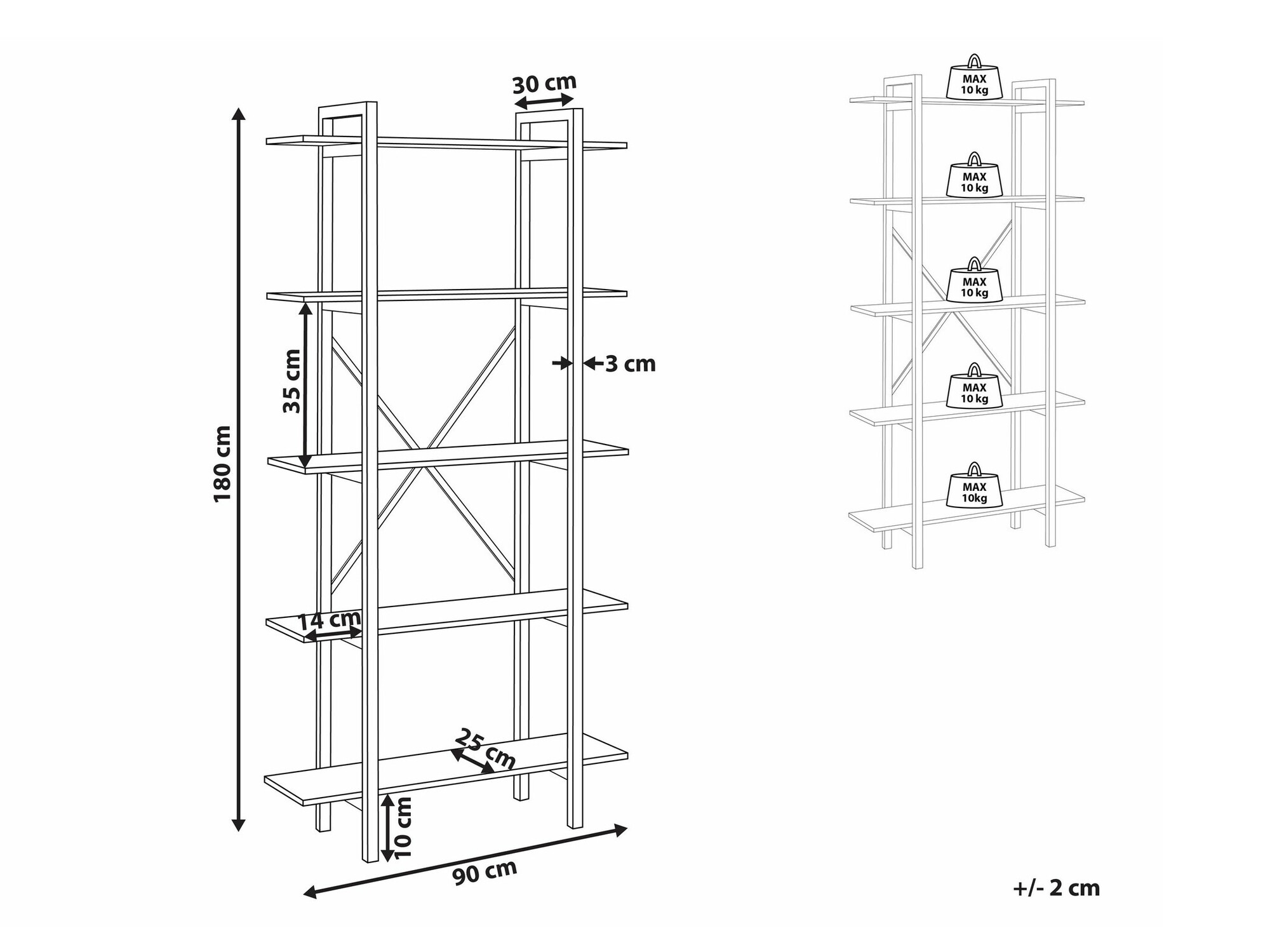 30 cm

180 cm

35 cm

3 cm

14 cm

25 cm

10 cm

90 cm

MAX 10 kg

MAX 10 kg

MAX 10 kg

MAX 10 kg

MAX 10kg

+/- 2 cm