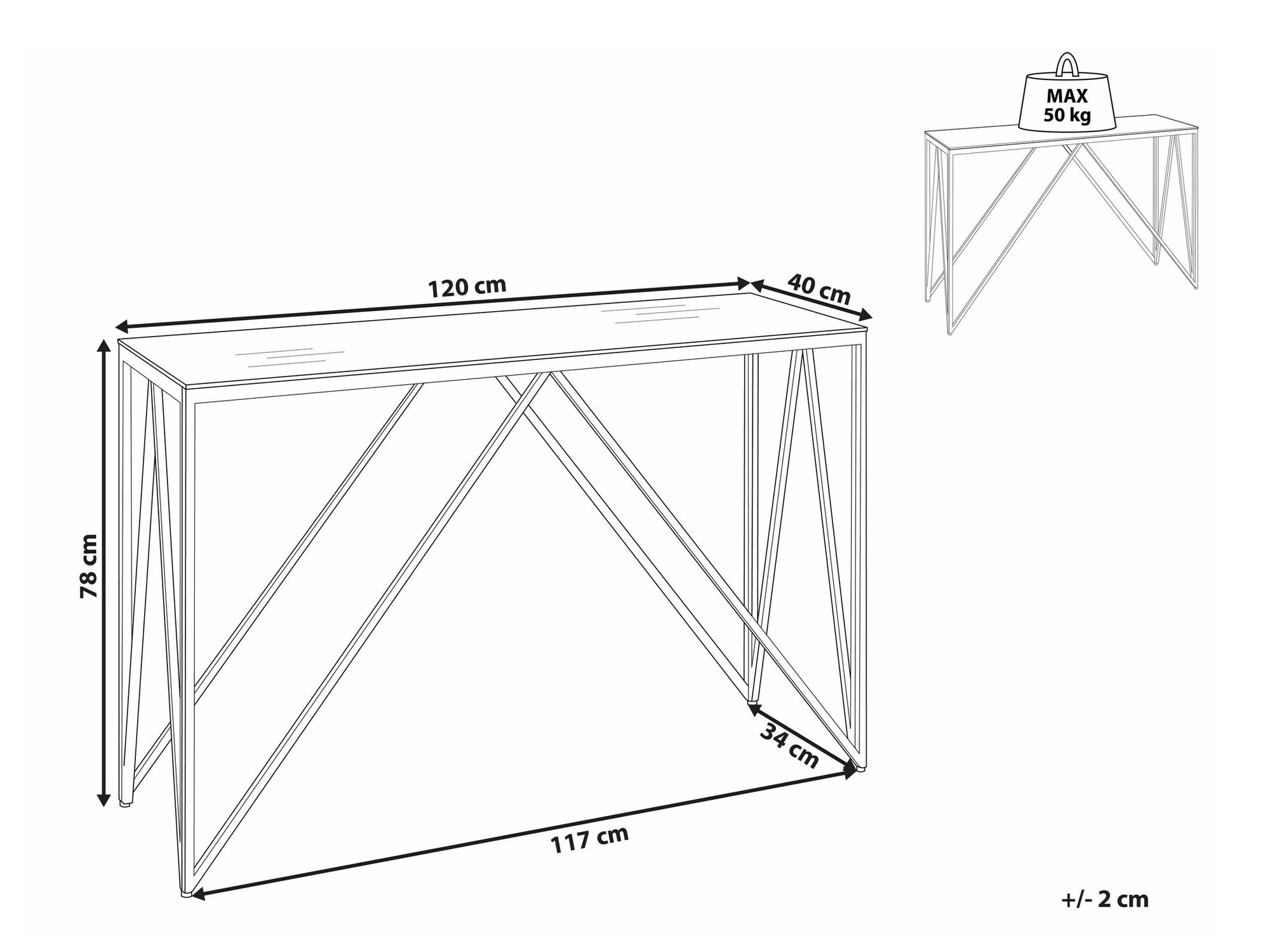 MAX
50 kg

120 cm

40 cm

78 cm

34 cm

117 cm

+/- 2 cm