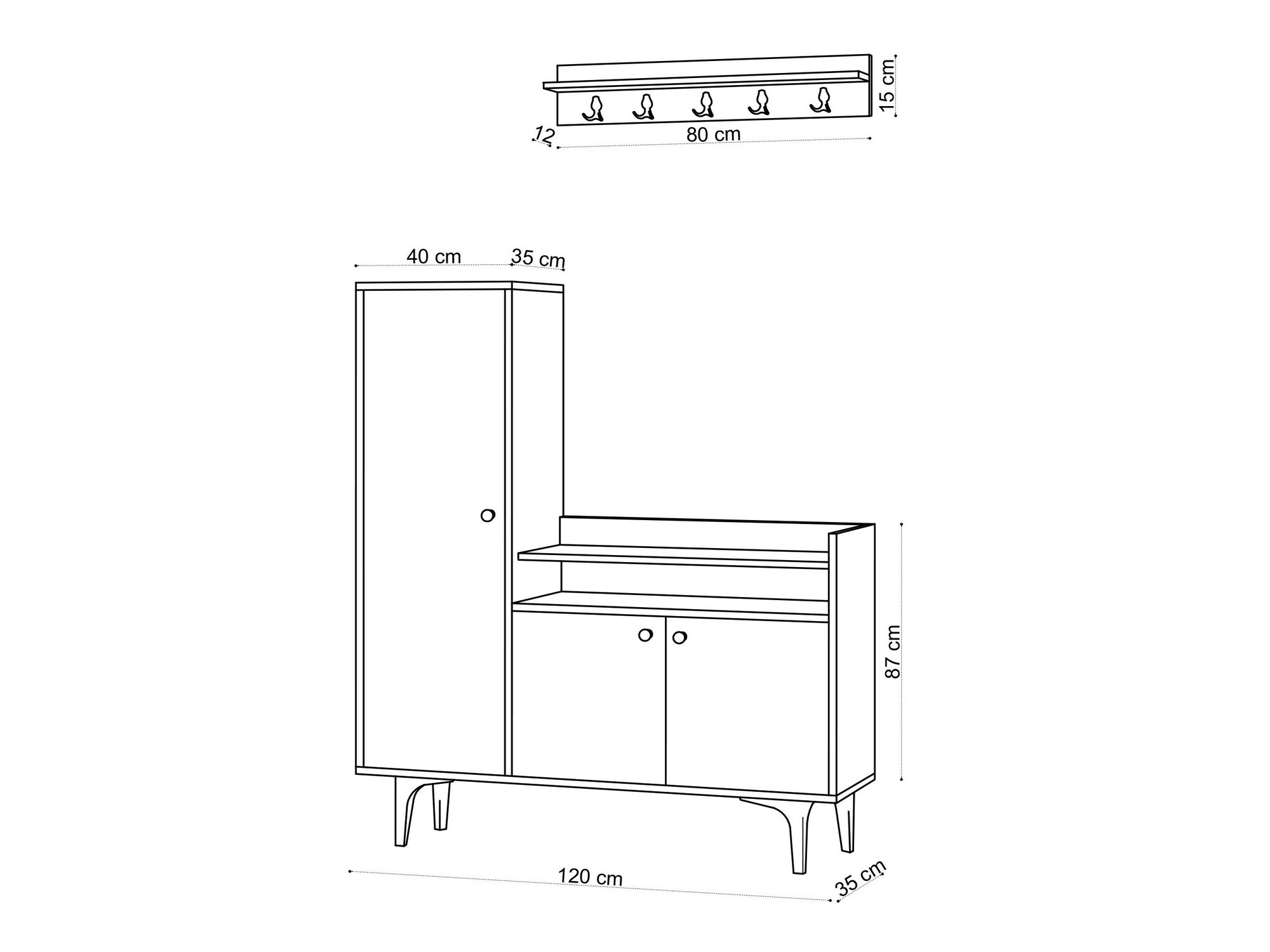 15 cm
12
80 cm
40 cm
35 cm
87 cm
120 cm
35 cm