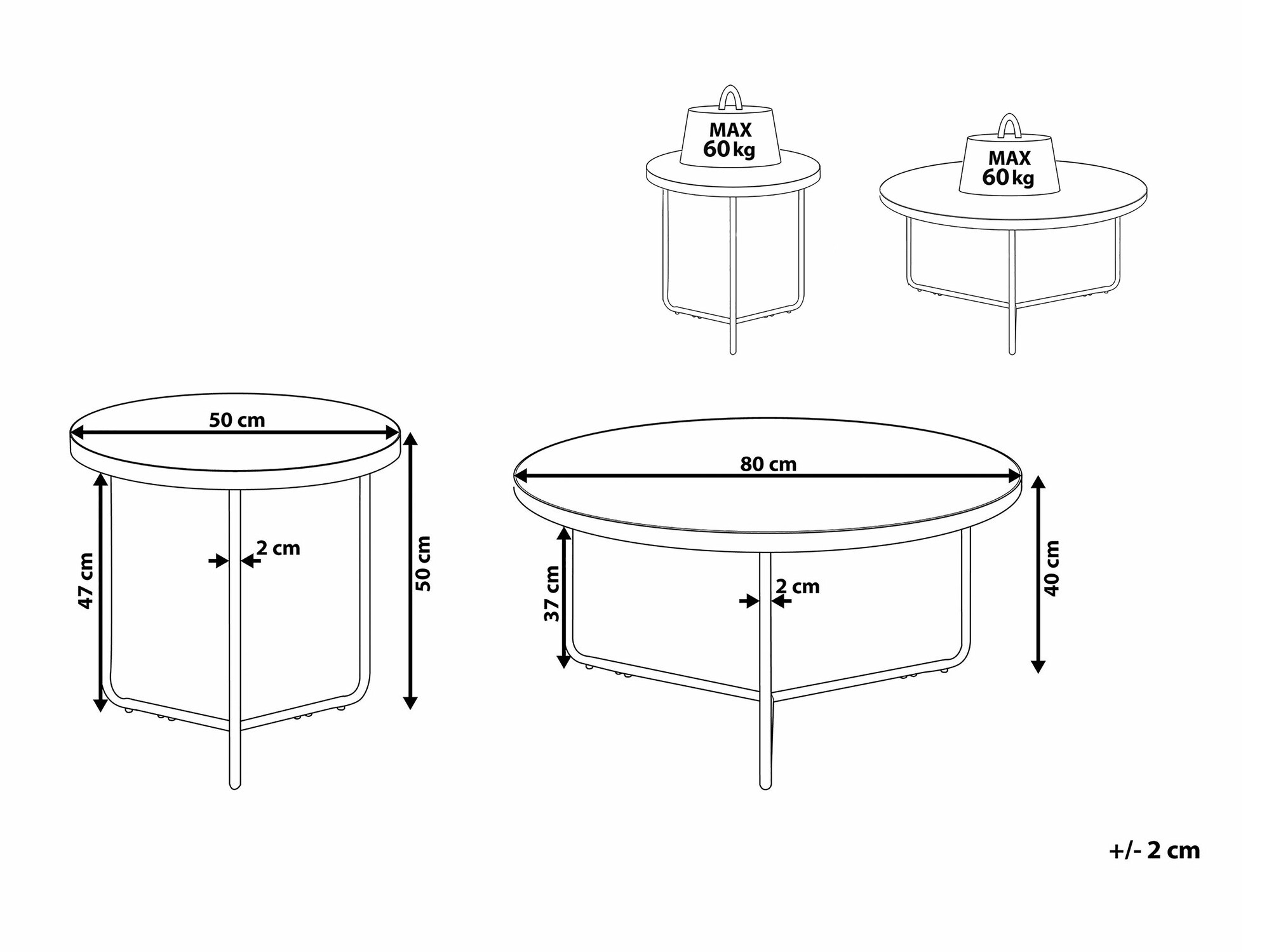 MAX
60 kg

MAX
60 kg

50 cm

47 cm

2 cm

50 cm

80 cm

37 cm

2 cm

40 cm

+/- 2 cm