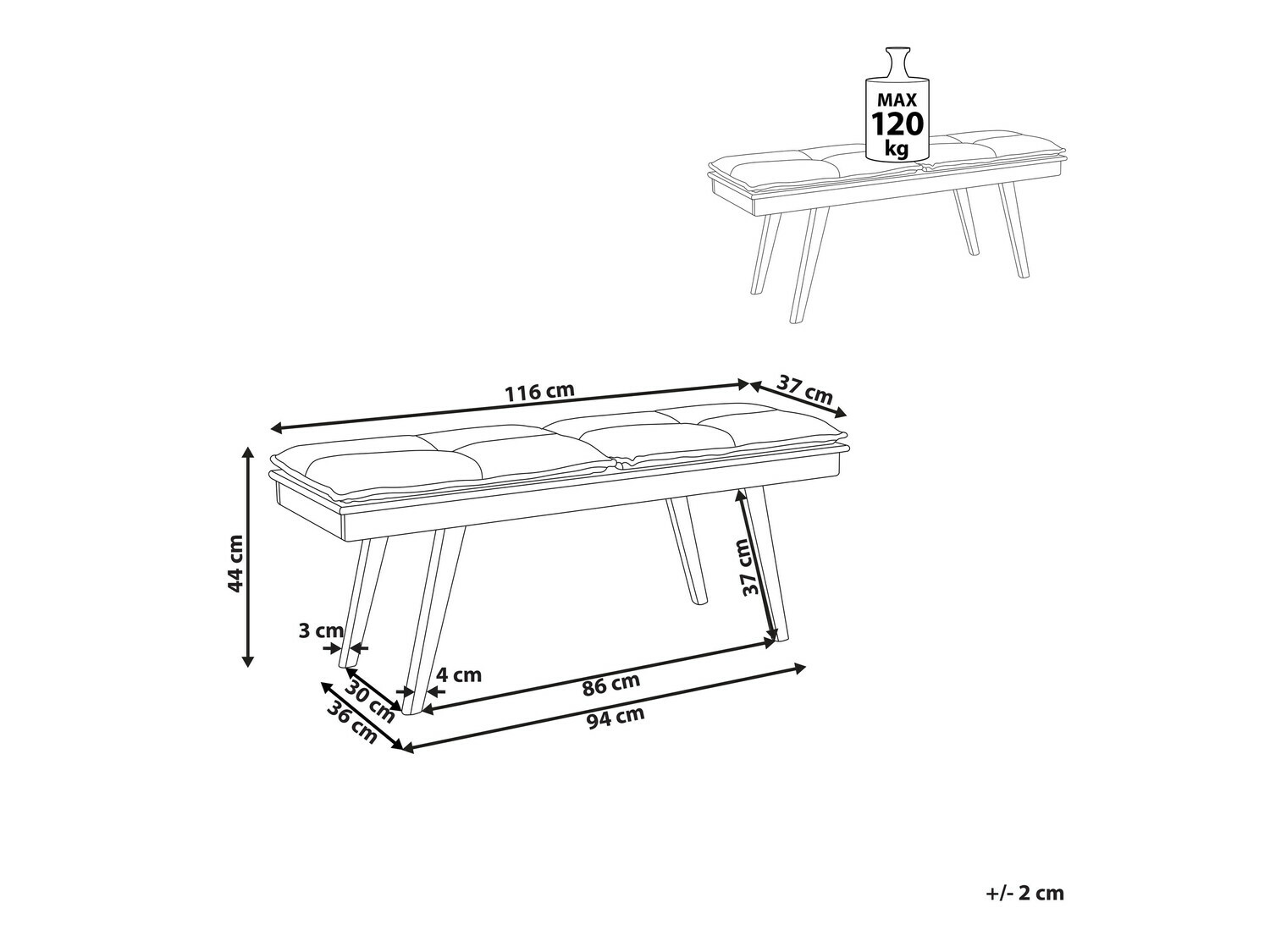 MAX
120
kg

116 cm

37 cm

44 cm

37 cm

3 cm

4 cm

30 cm

36 cm

86 cm

94 cm

+/- 2 cm