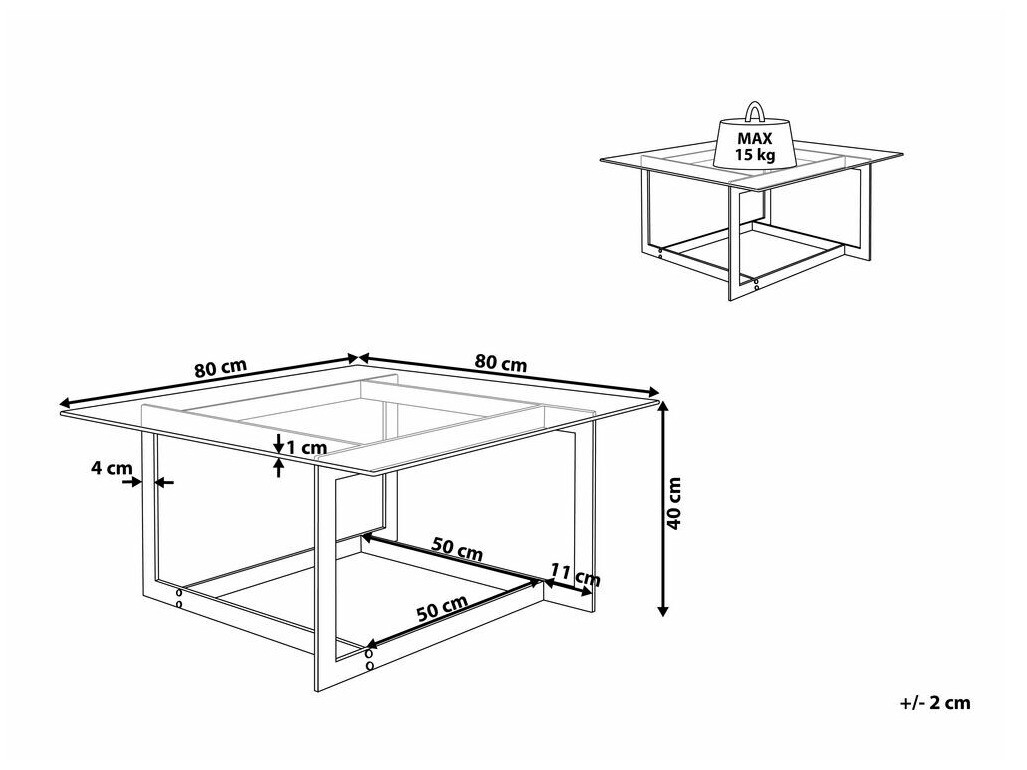 MAX
15 kg

80 cm
80 cm
1 cm
4 cm
40 cm
50 cm
11 cm
50 cm

+/- 2 cm