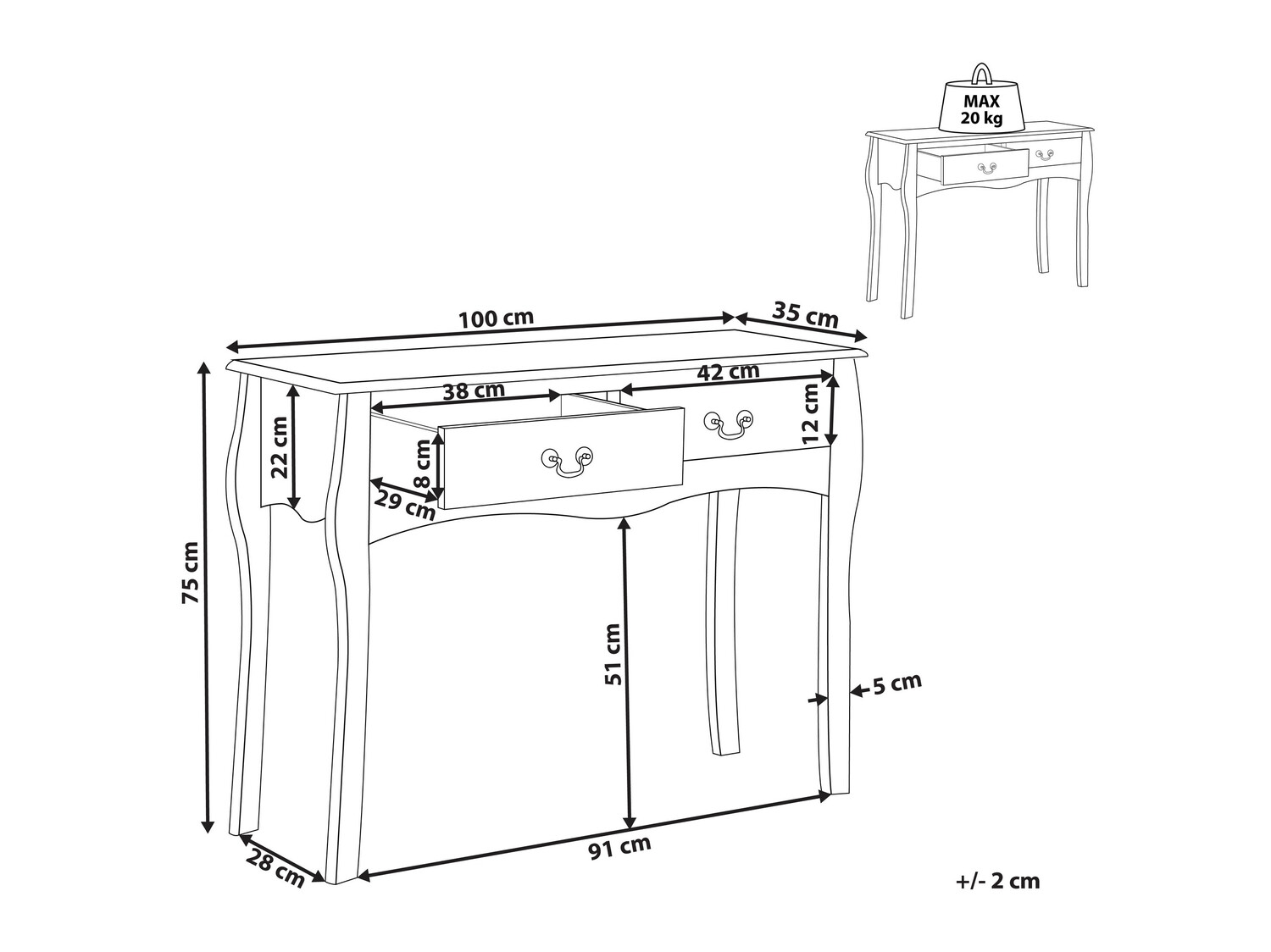 MAX
20 kg

100 cm
35 cm
42 cm
38 cm
12 cm
22 cm
8 cm
29 cm
75 cm
51 cm
5 cm
28 cm
91 cm
+/- 2 cm