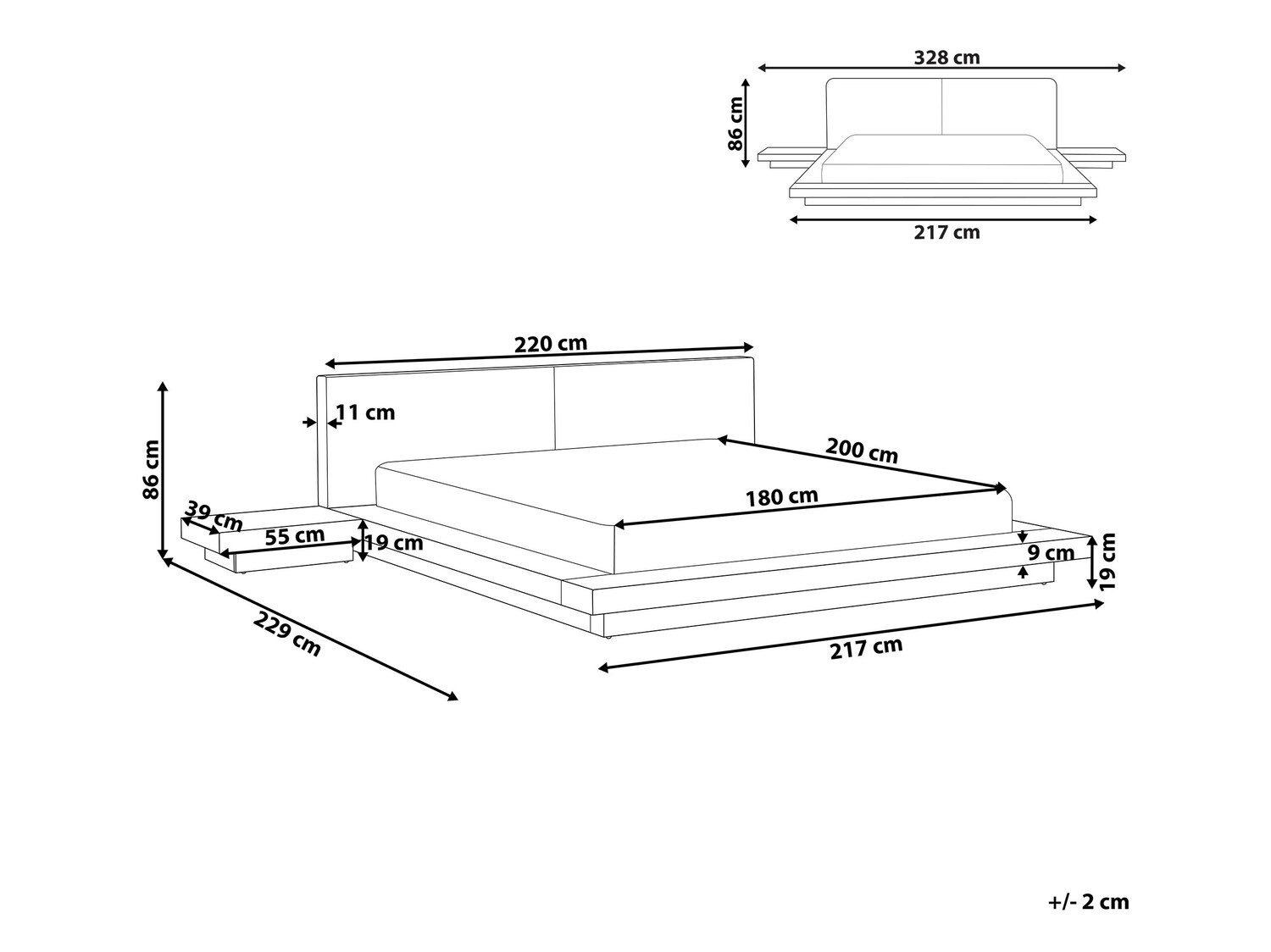 328 cm
86 cm
217 cm

220 cm
11 cm
86 cm
200 cm
180 cm
39 cm
55 cm
19 cm
9 cm
19 cm
229 cm
217 cm

+/- 2 cm