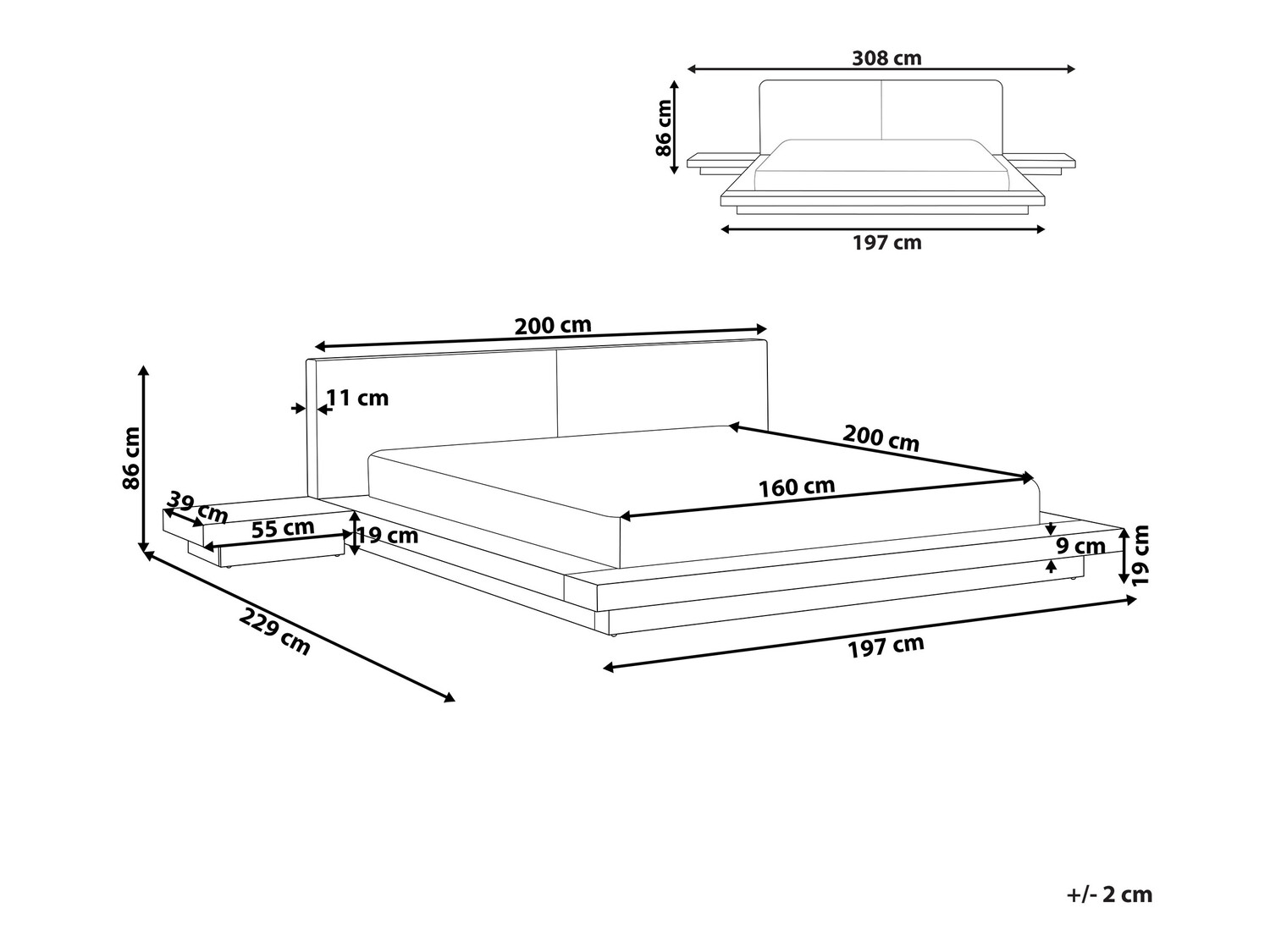 308 cm
86 cm
197 cm

200 cm
11 cm
86 cm
200 cm
160 cm
39 cm
55 cm
19 cm
9 cm
19 cm
229 cm
197 cm

+/- 2 cm