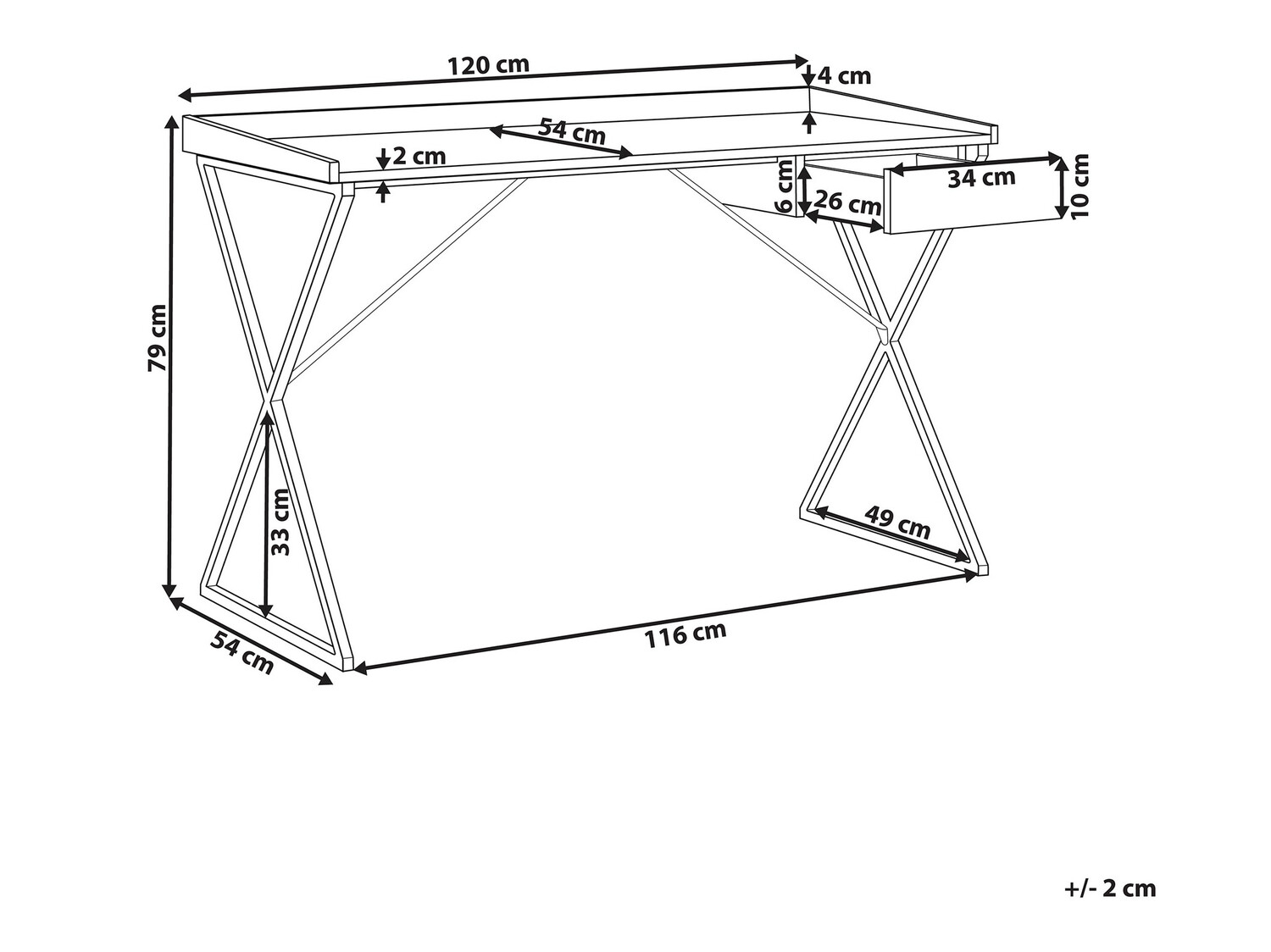 120 cm
4 cm
54 cm
2 cm
6 cm
26 cm
34 cm
10 cm
79 cm
33 cm
49 cm
54 cm
116 cm
+/- 2 cm