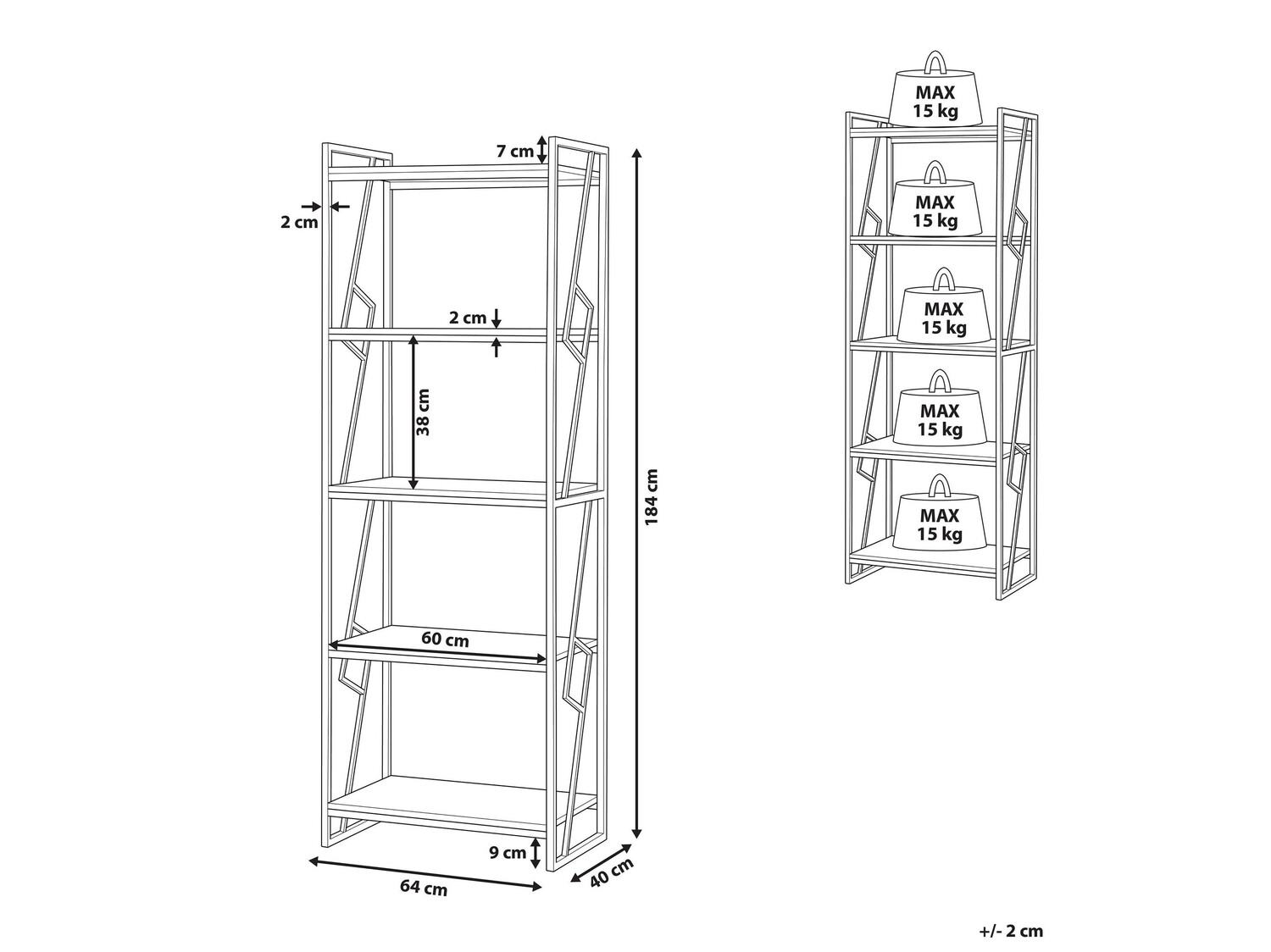 7 cm
2 cm
2 cm
38 cm
184 cm
60 cm
9 cm
64 cm
40 cm

MAX
15 kg
MAX
15 kg
MAX
15 kg
MAX
15 kg
MAX
15 kg

+/- 2 cm