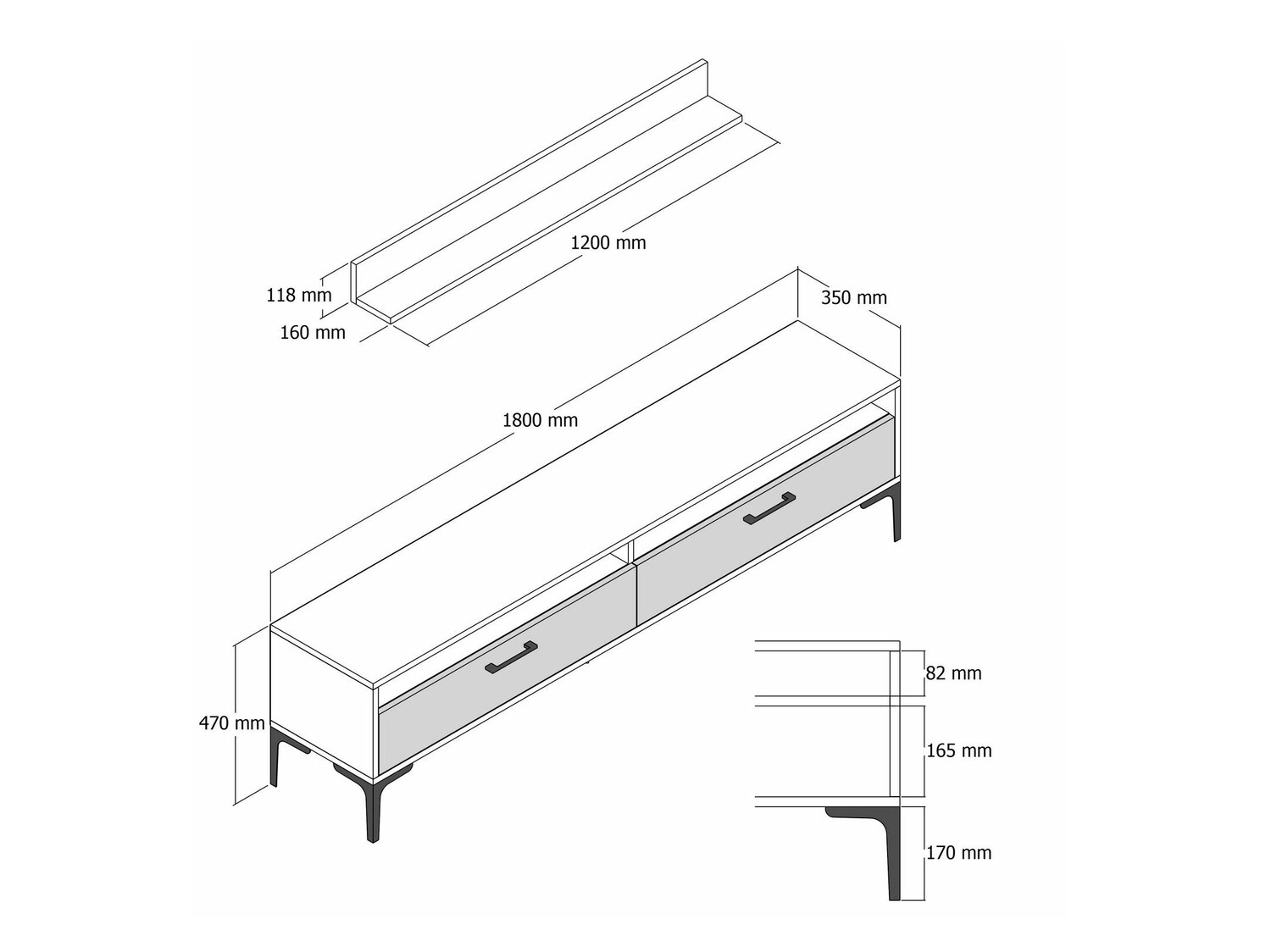 1200 mm
118 mm
160 mm
350 mm
1800 mm
470 mm
82 mm
165 mm
170 mm