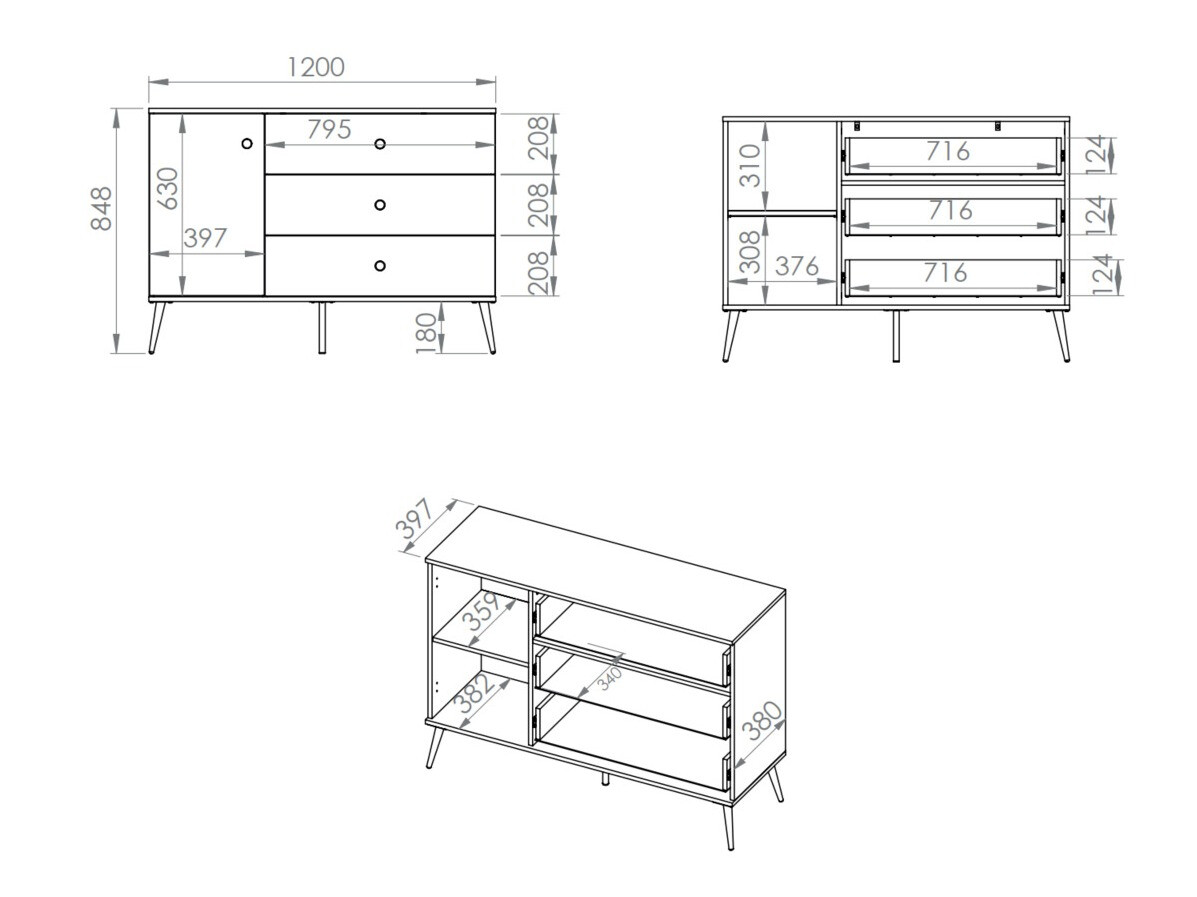 1200
848
630
397
795
208
208
208
180

310
308
376
716
716
716
124
124
124

397
359
382
340
380