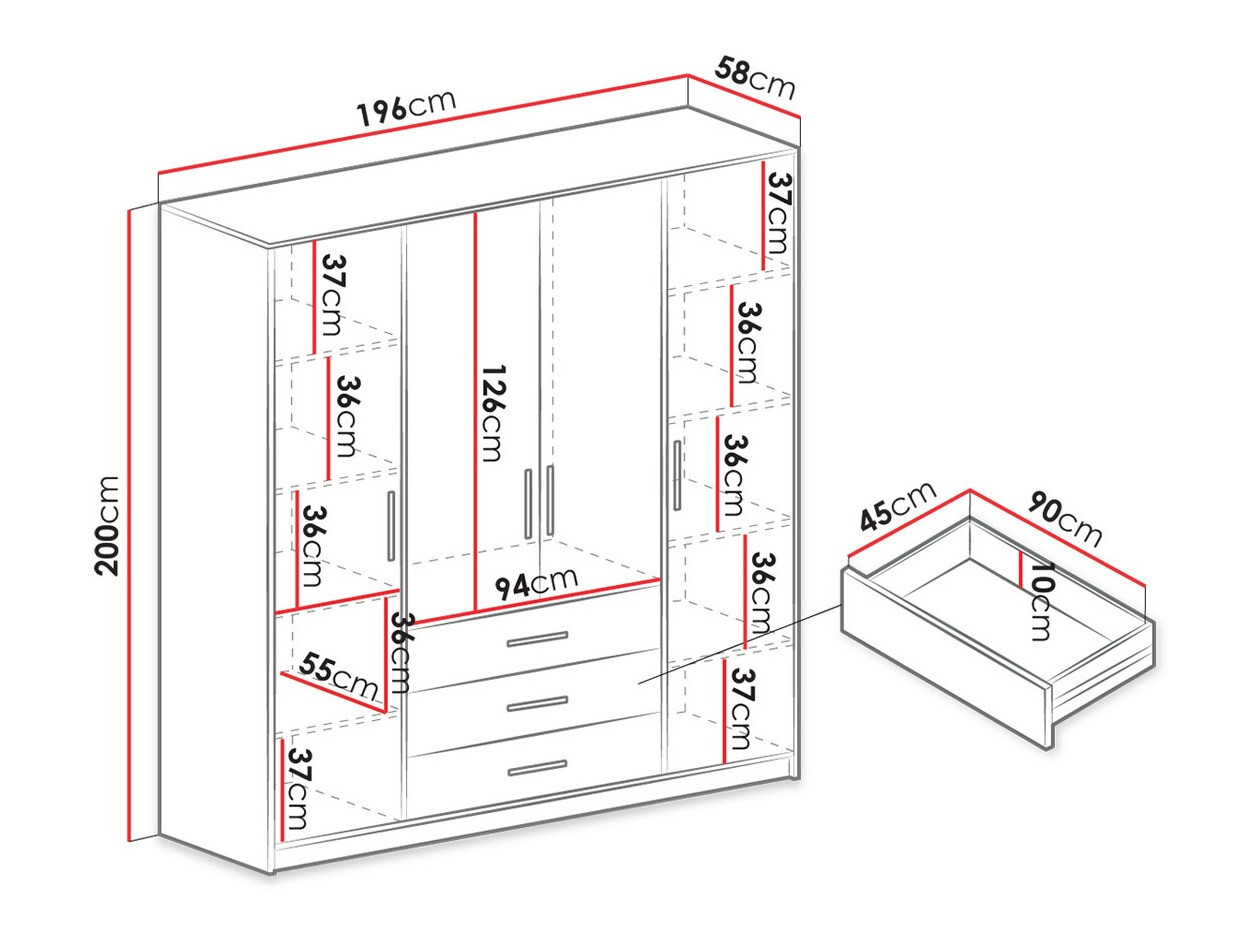 196cm
58cm
200cm
37cm
36cm
36cm
36cm
55cm
37cm
126cm
94cm
37cm
36cm
36cm
36cm
37cm
45cm
90cm
10cm