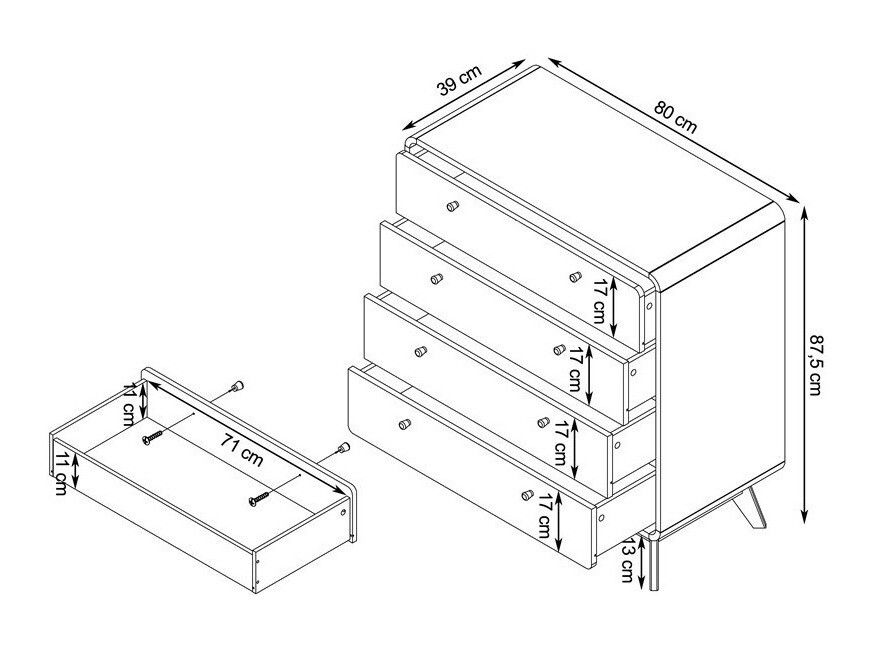 39 cm
80 cm
87,5 cm
17 cm
17 cm
17 cm
17 cm
13 cm
11 cm
71 cm
11 cm