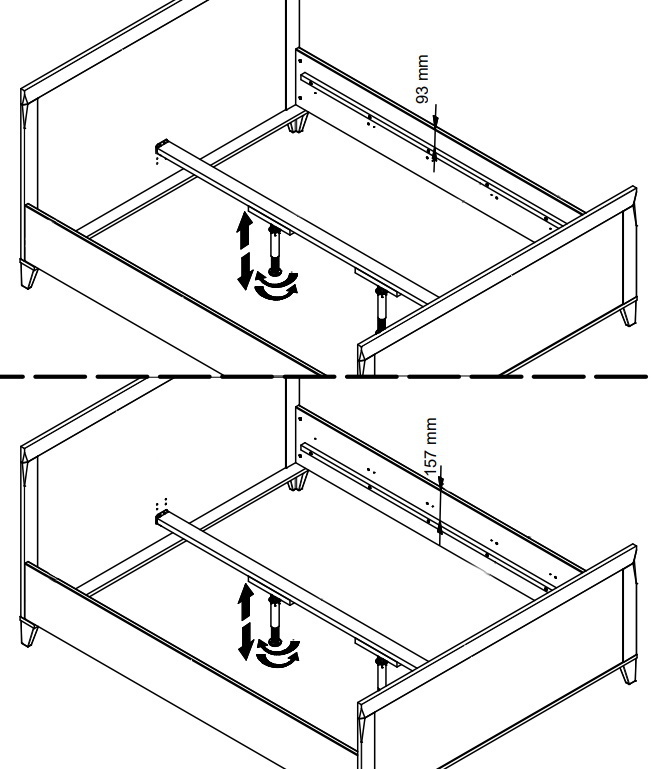 93 mm

157 mm